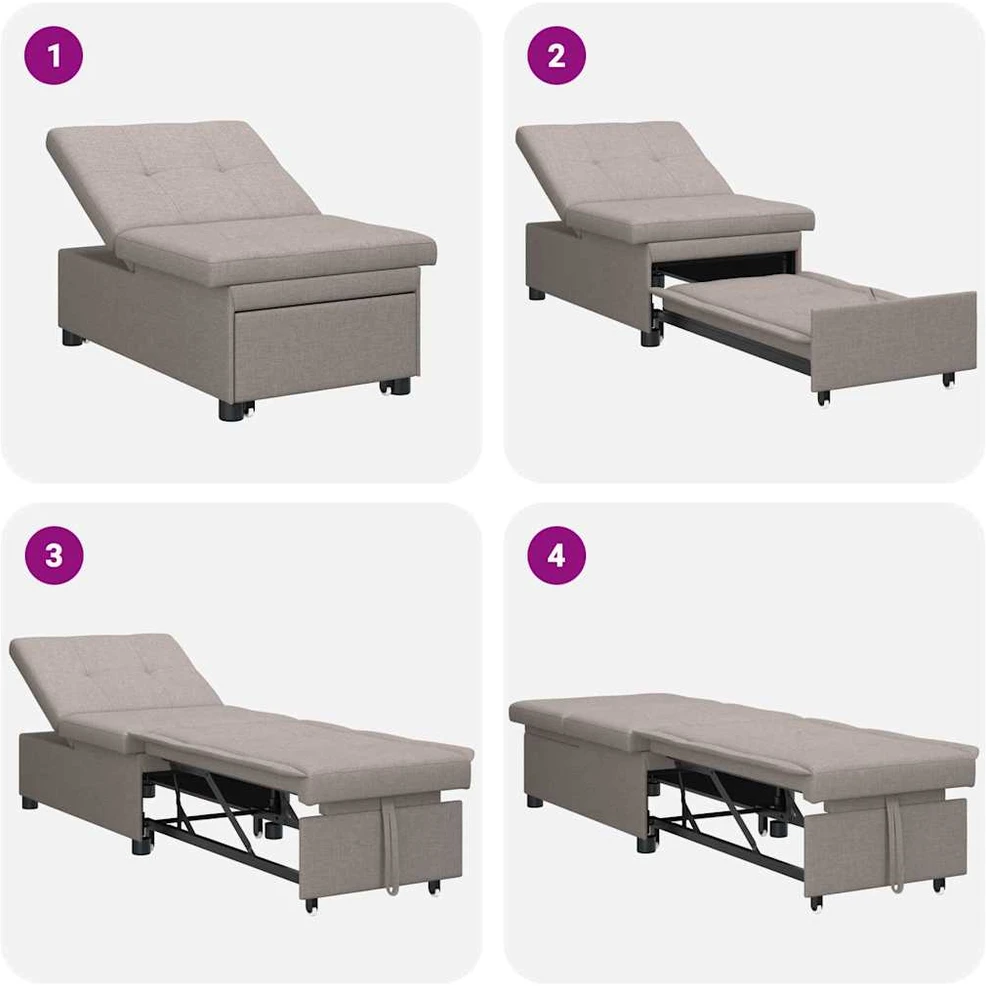 1

2

3

4