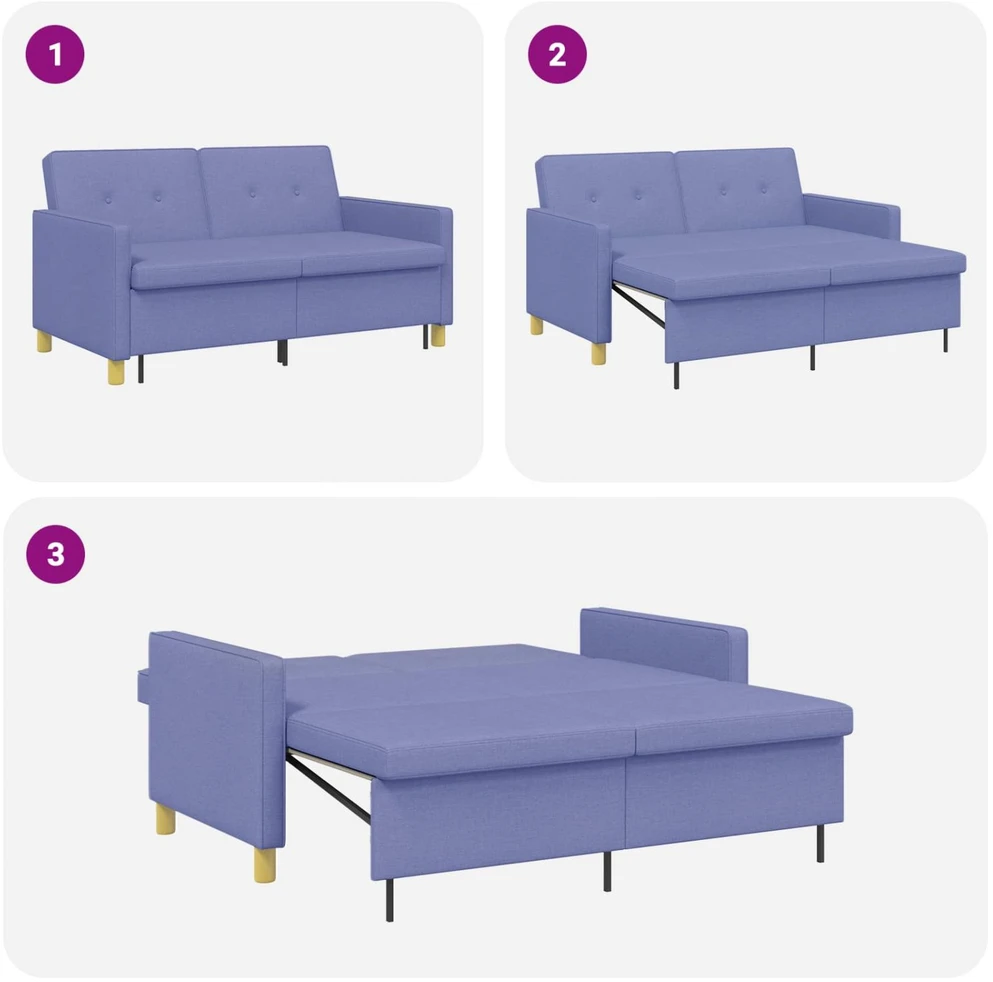 1

2

3