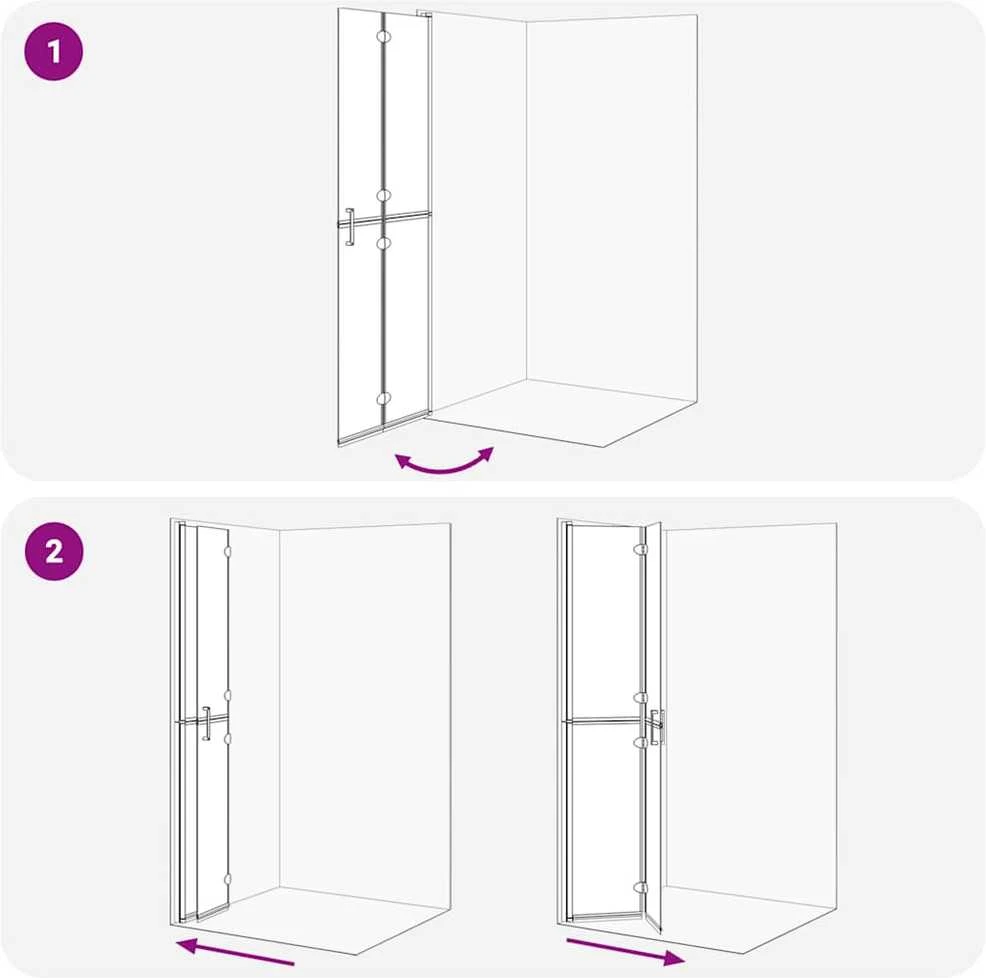 1

2