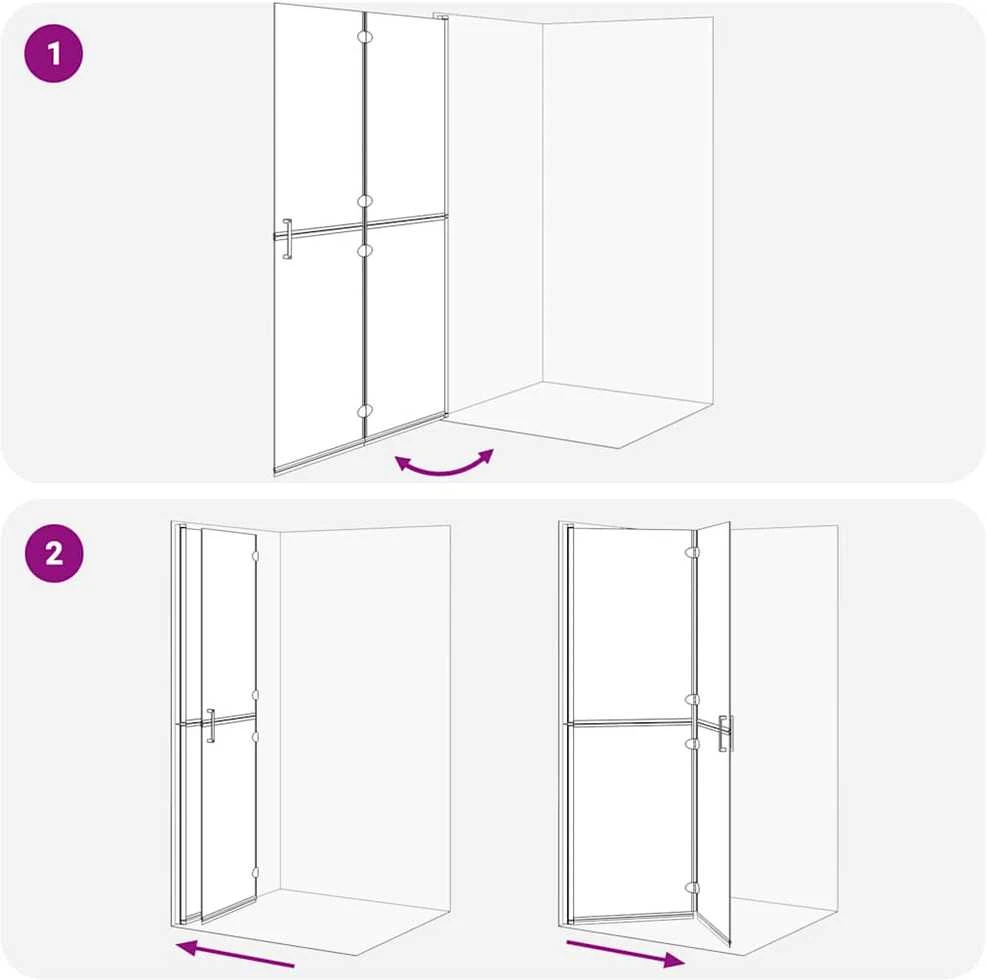 1

2