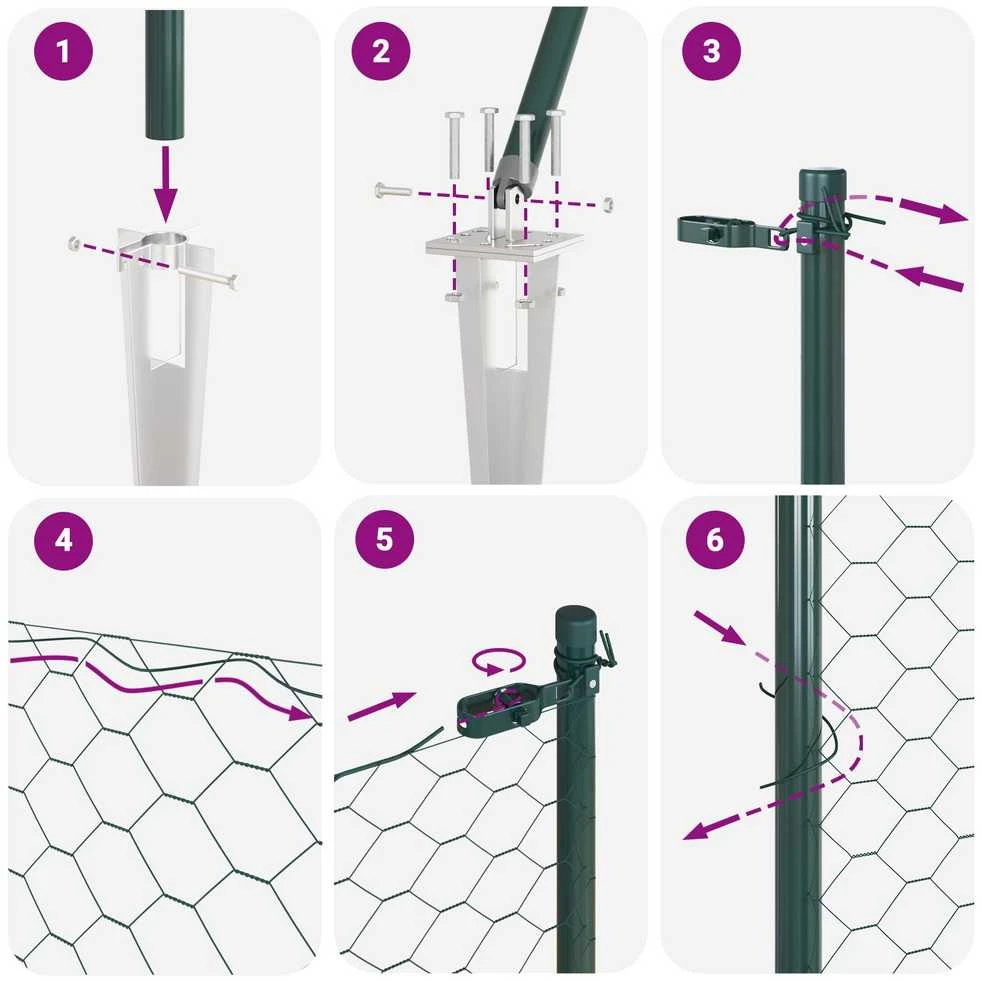 1
2
3
4
5
6