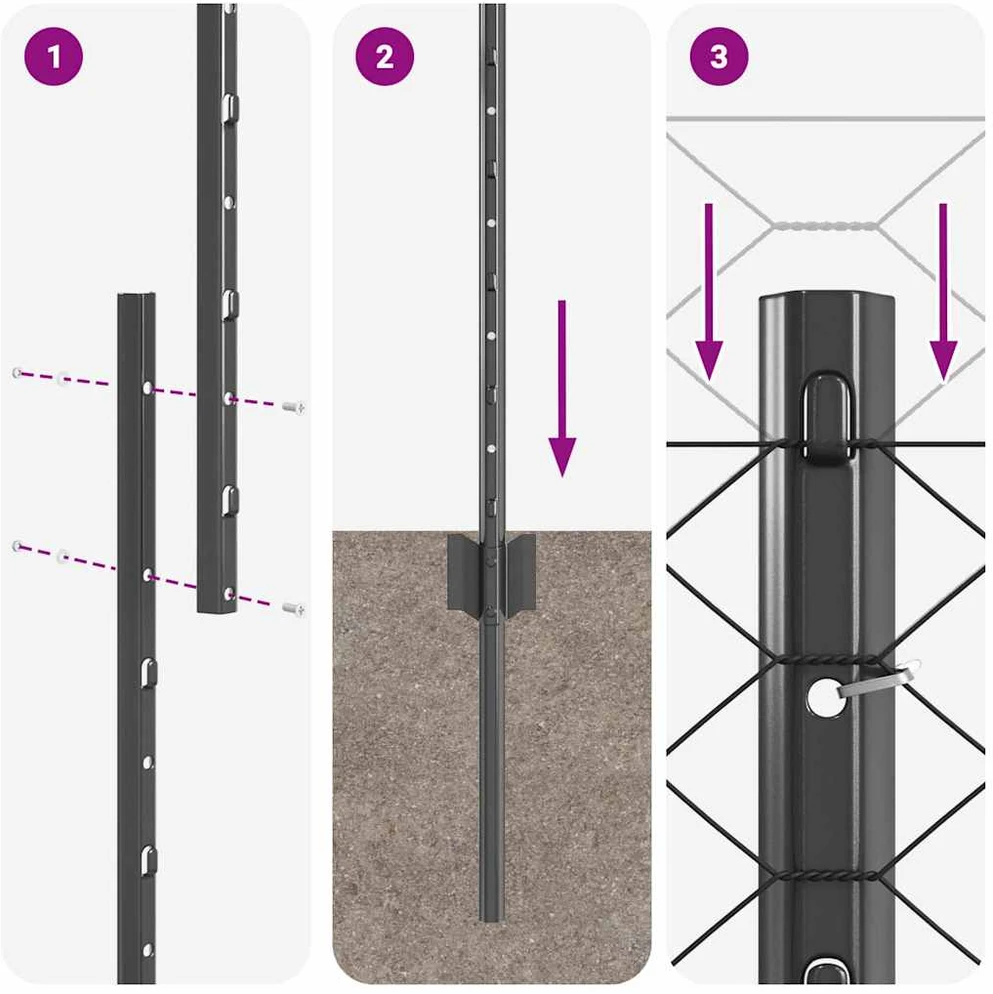 1

2

3