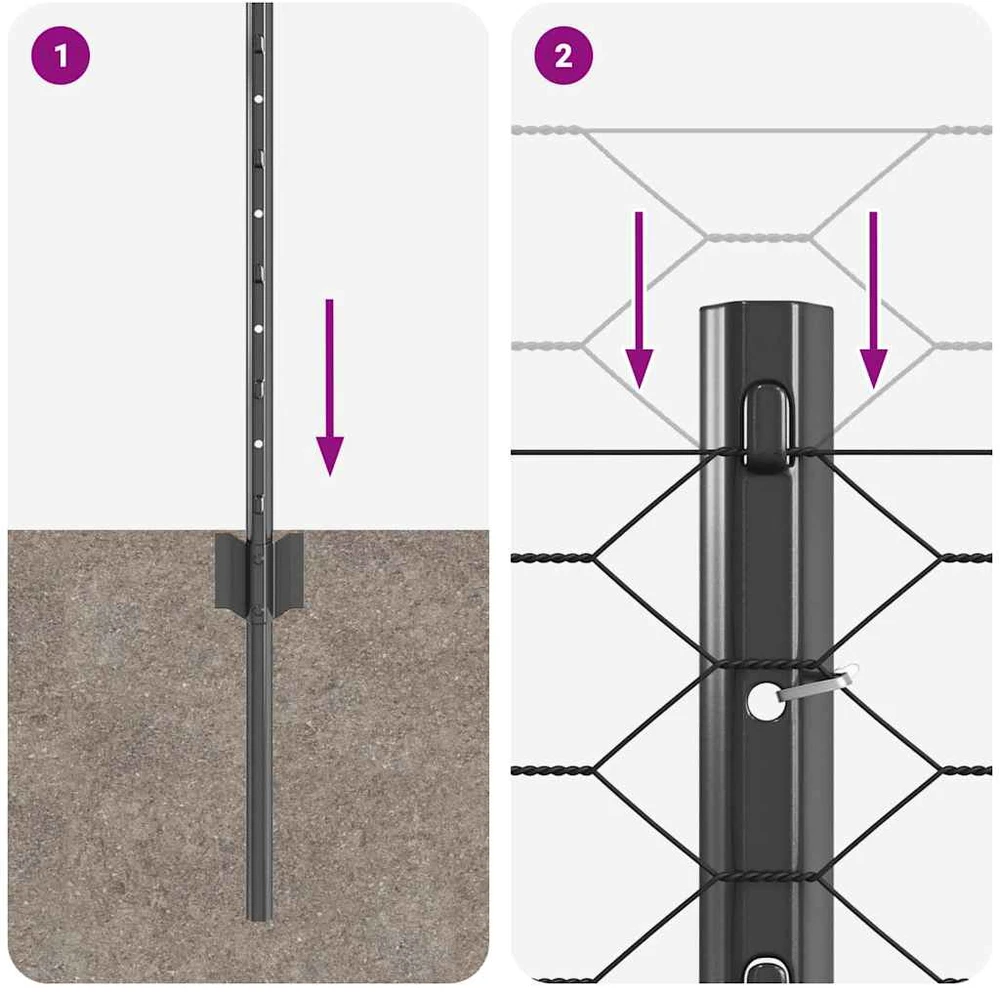 1

2