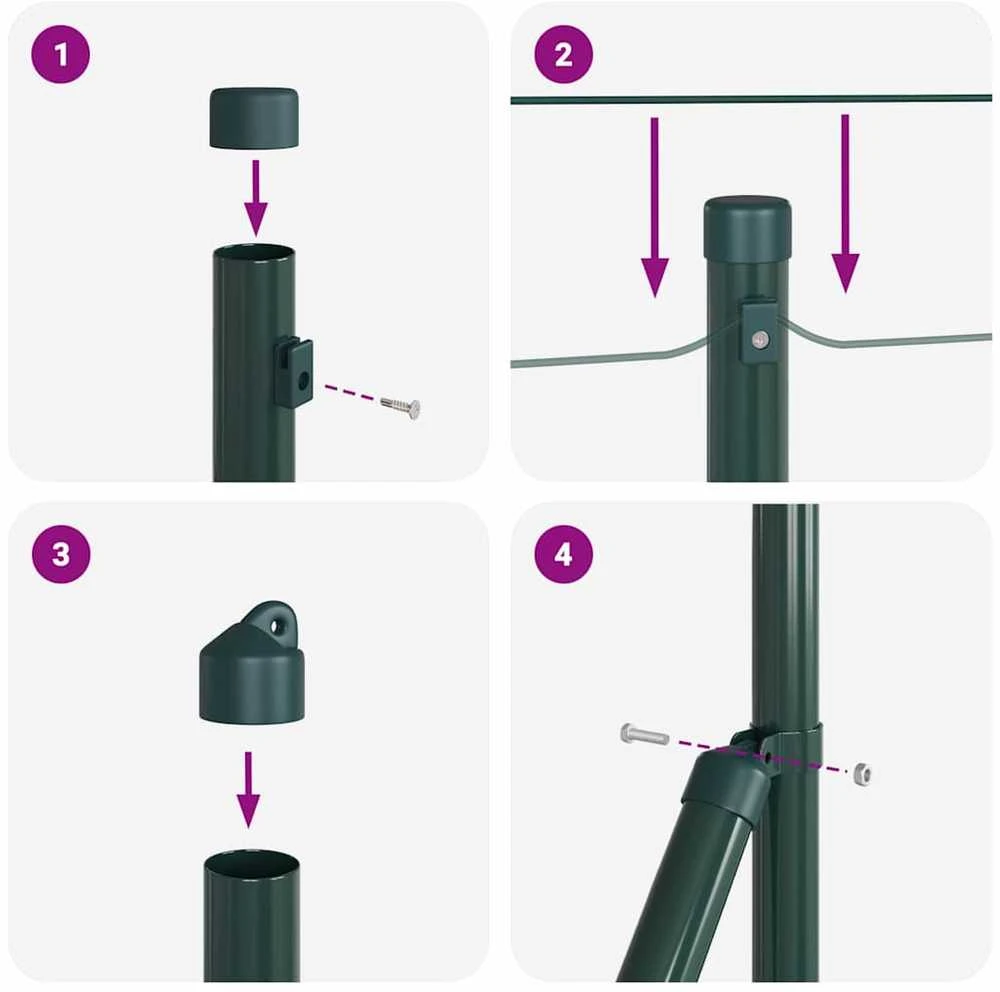 1

2

3

4