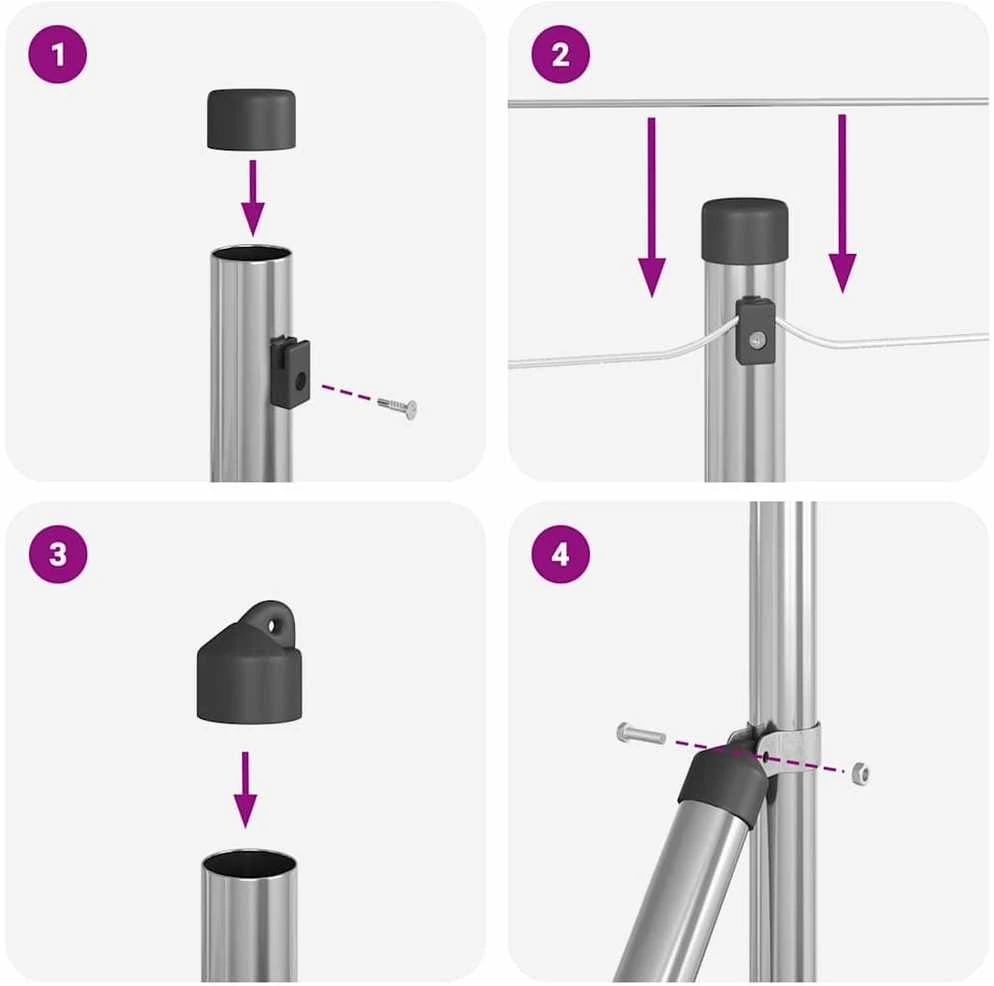 1

2

3

4