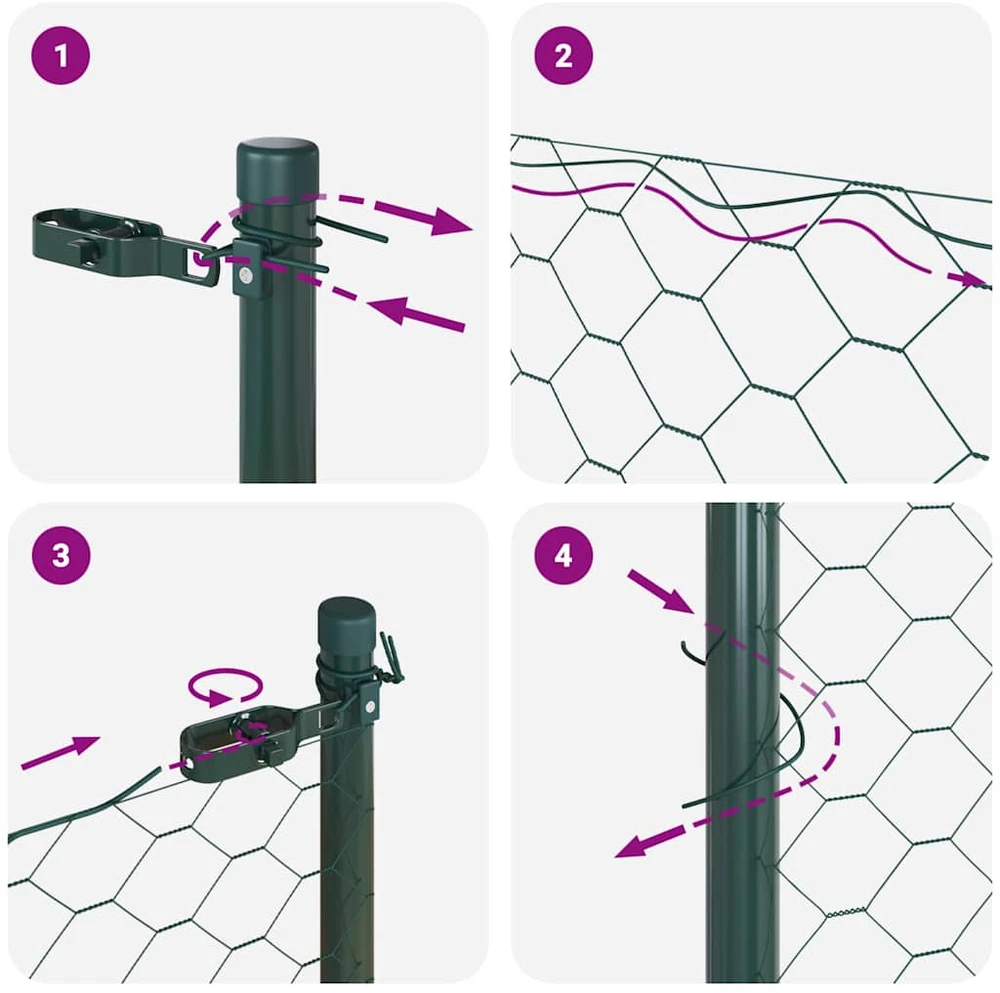 1

2

3

4