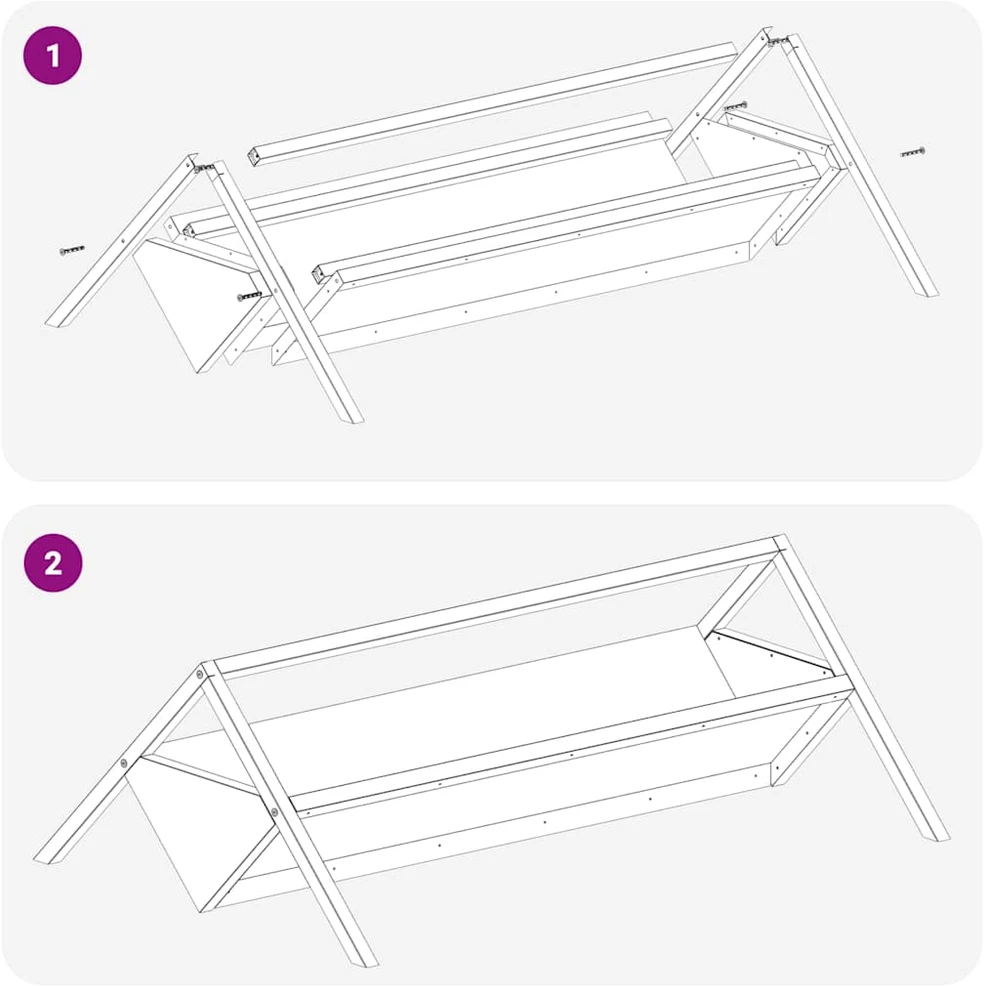 1

2