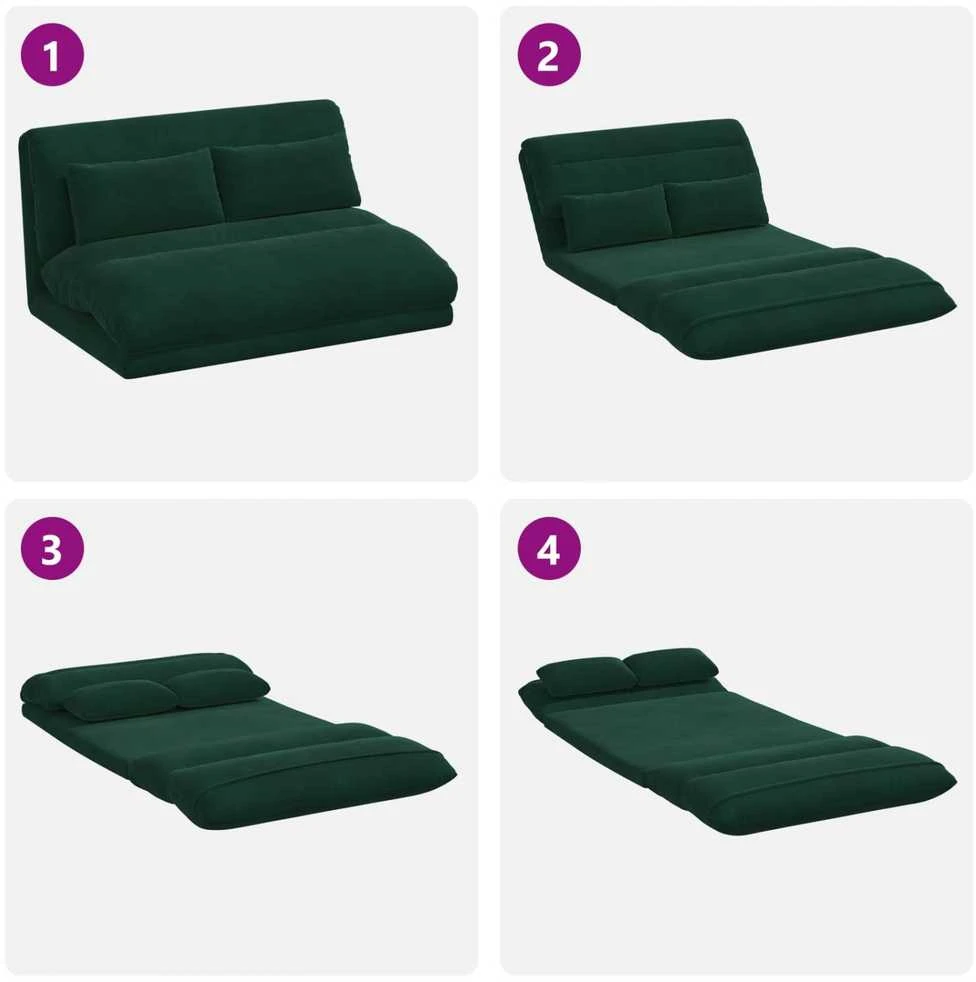 1

2

3

4