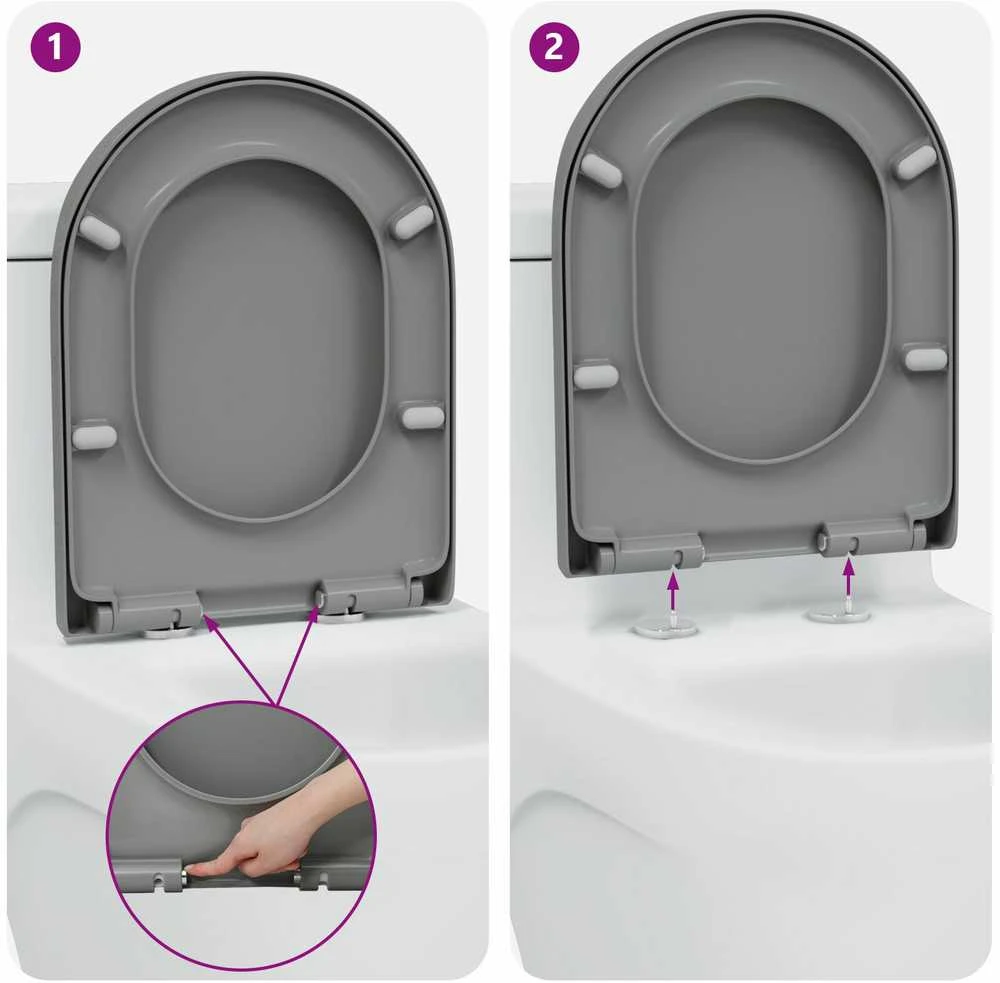 1

2