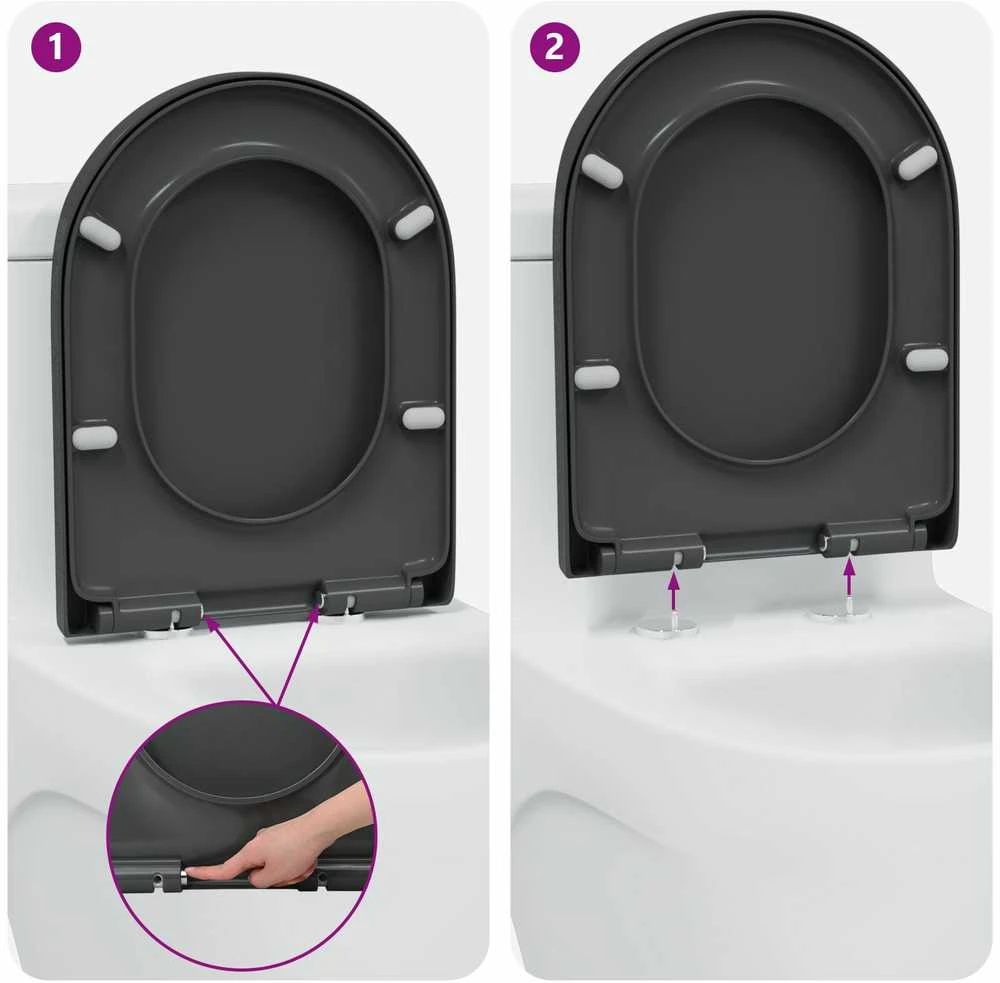 1

2