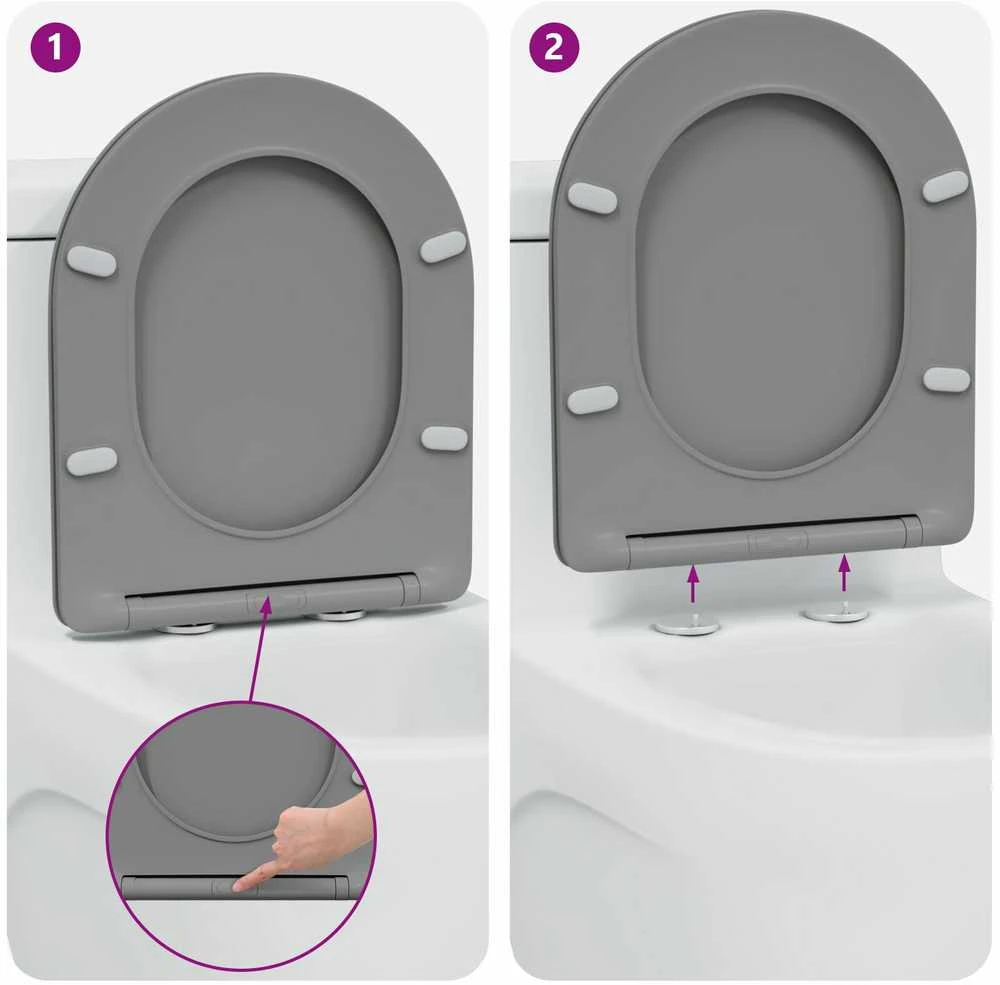 1

2