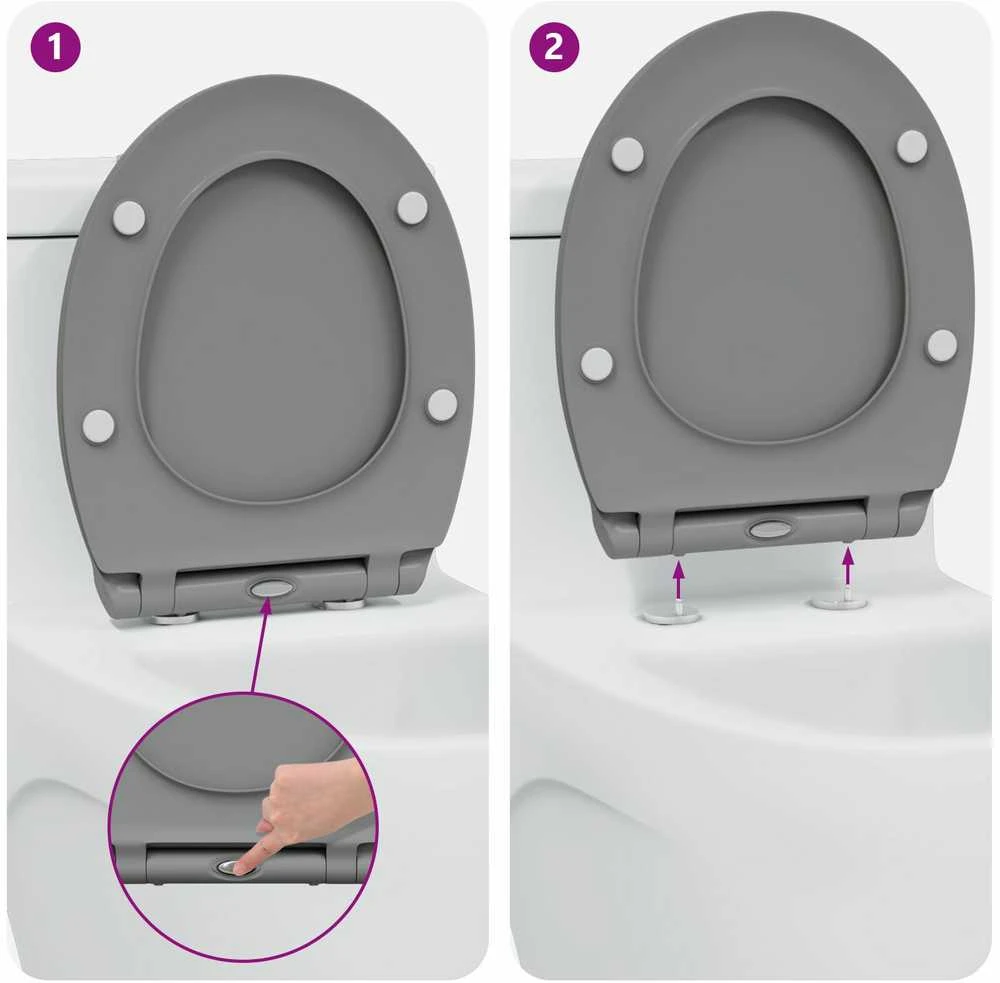 1

2