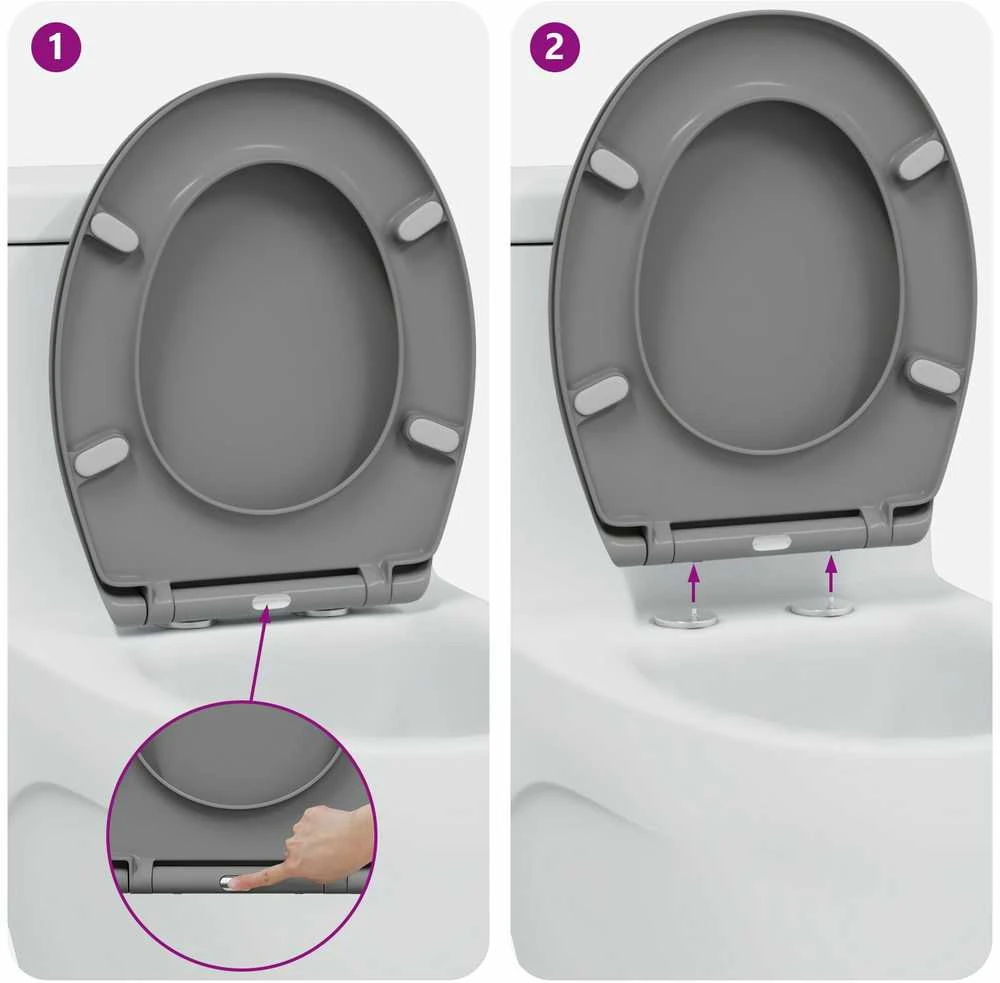 1

2