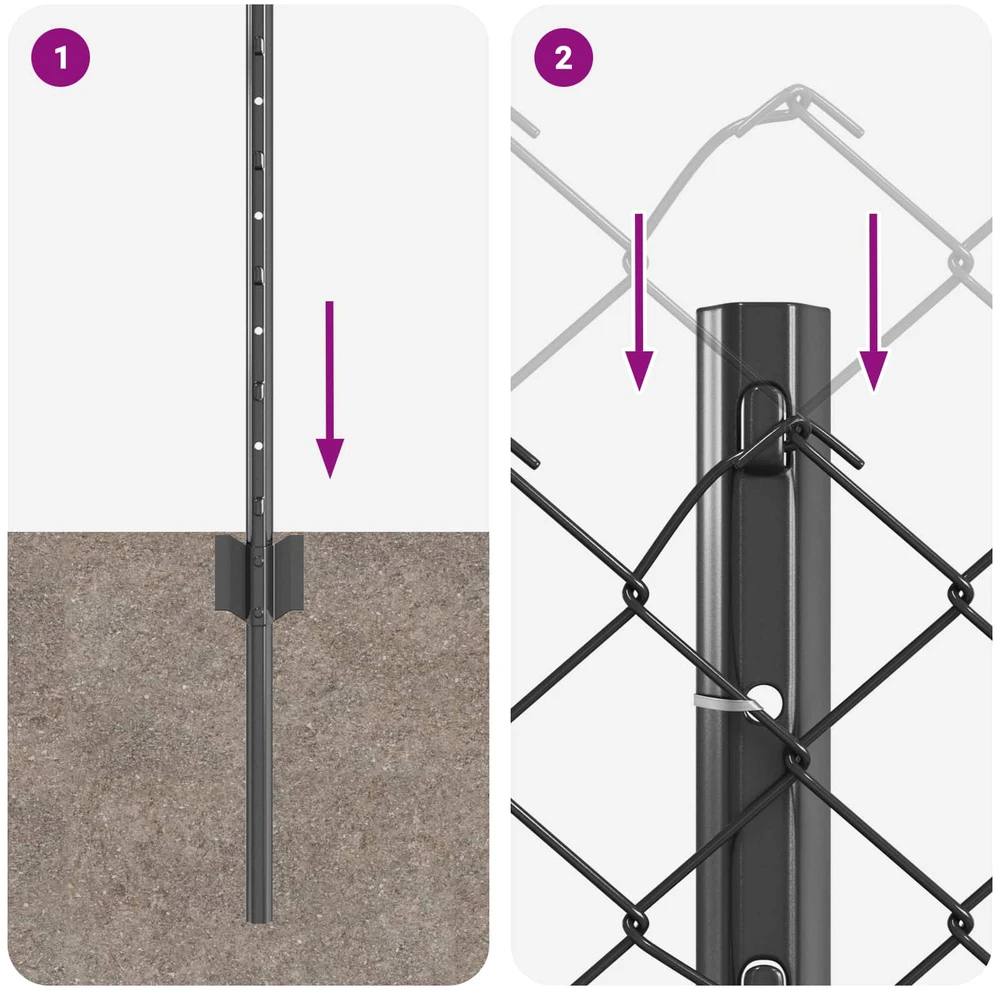 1

2