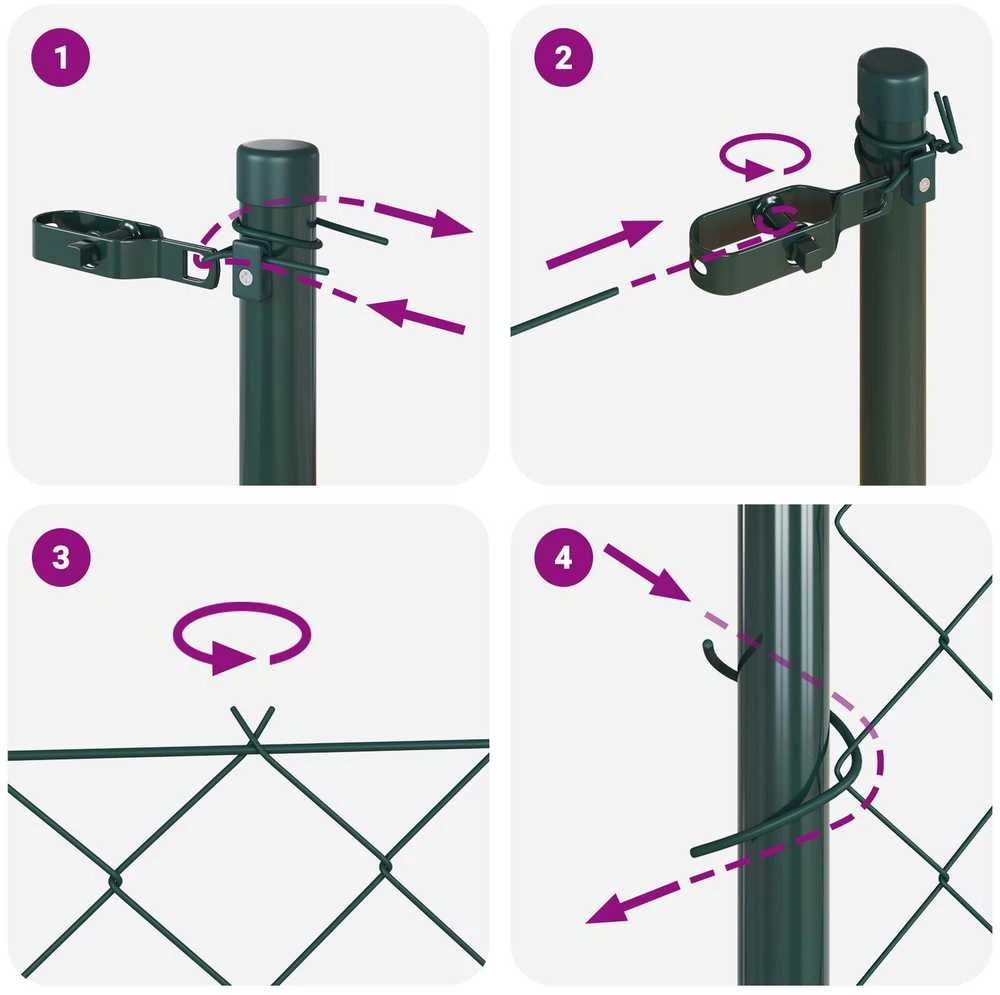 1

2

3

4