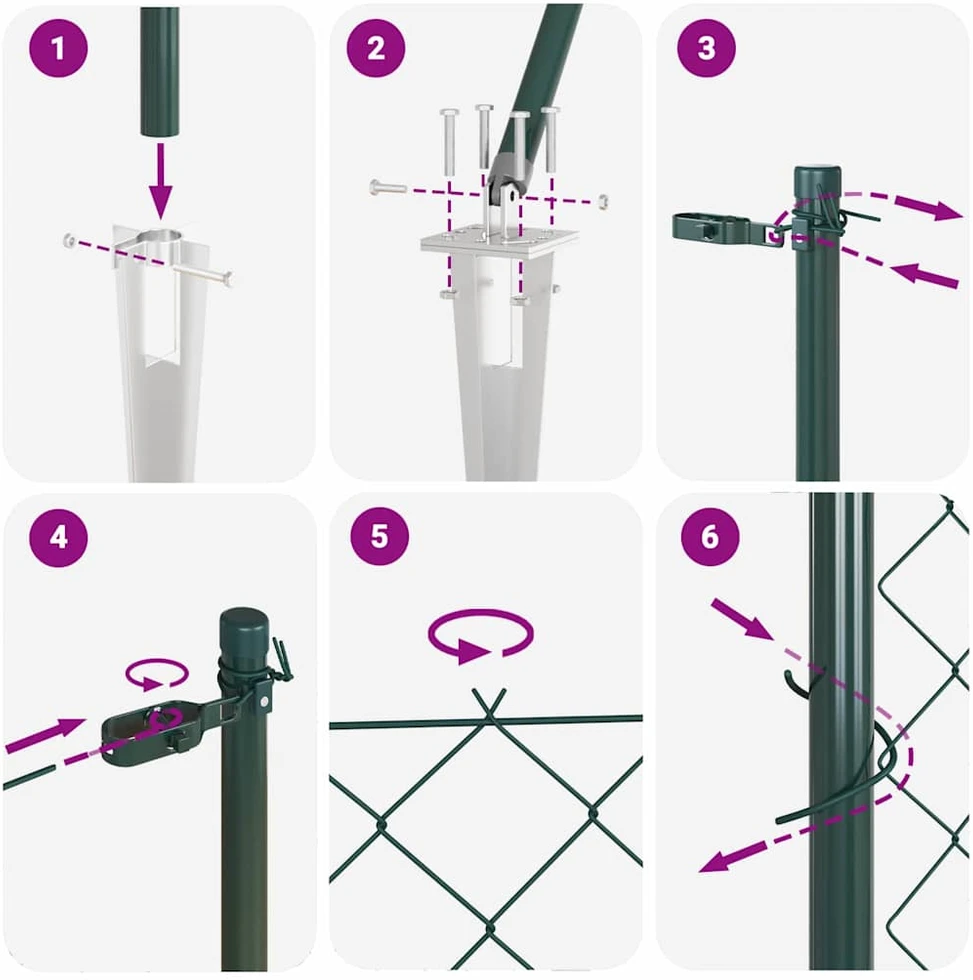 1
2
3
4
5
6