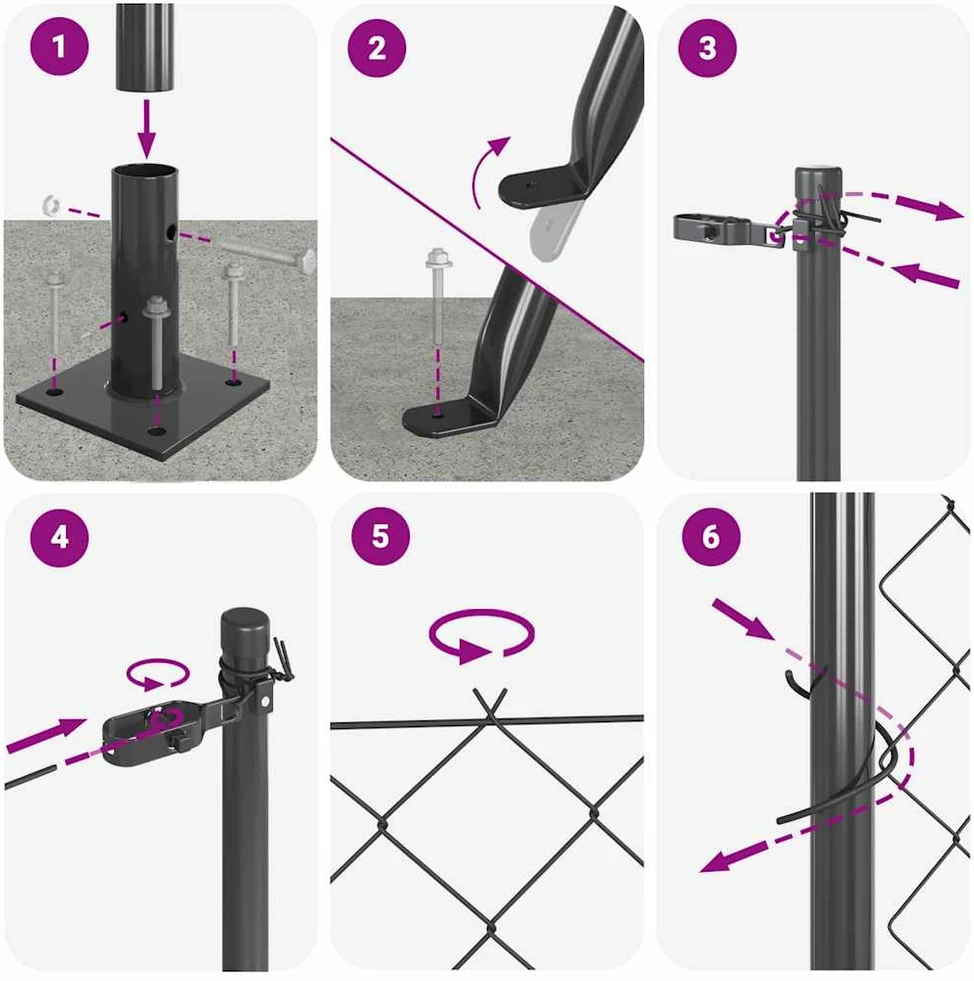 1

2

3

4

5

6