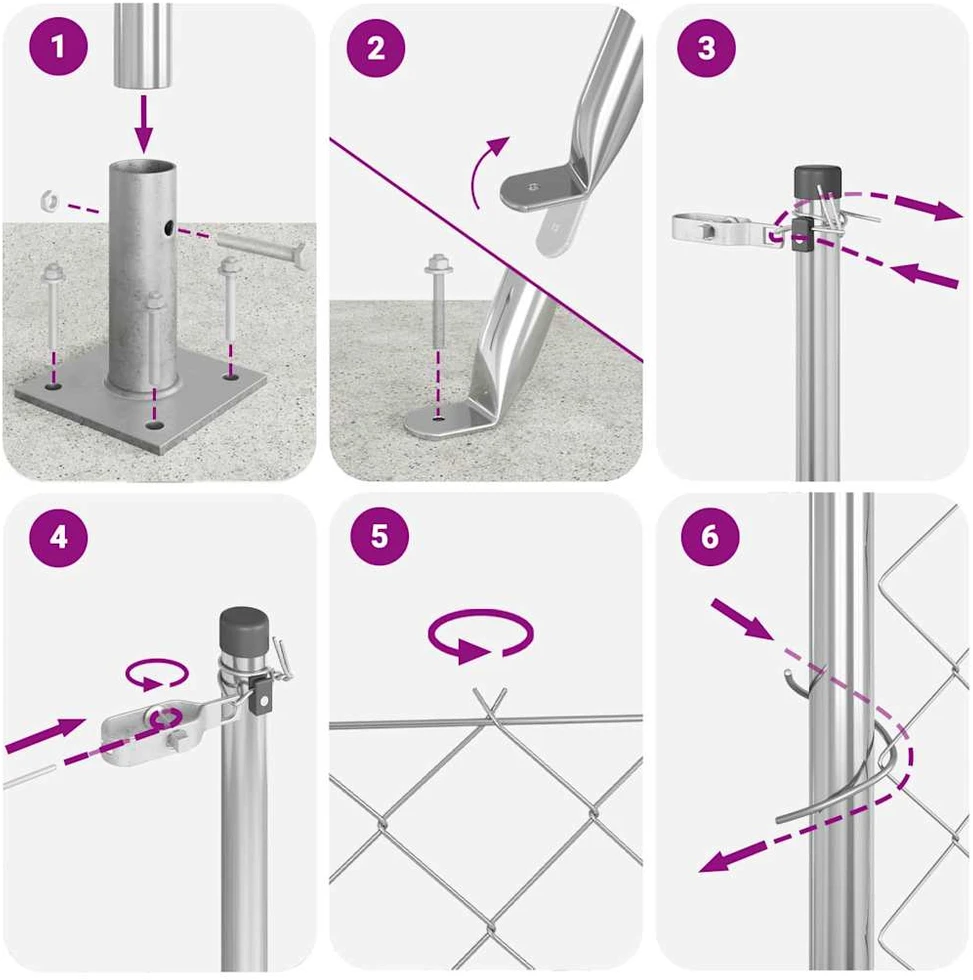 1

2

3

4

5

6