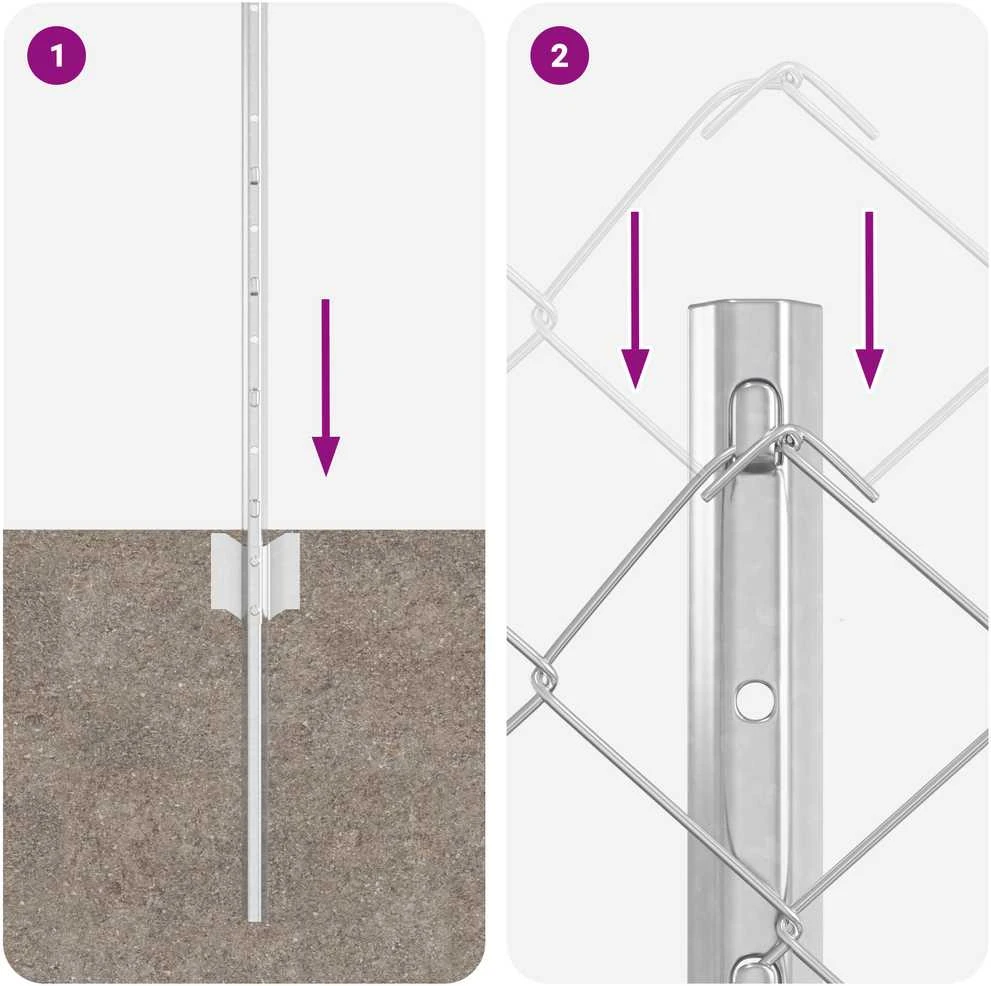 1

2