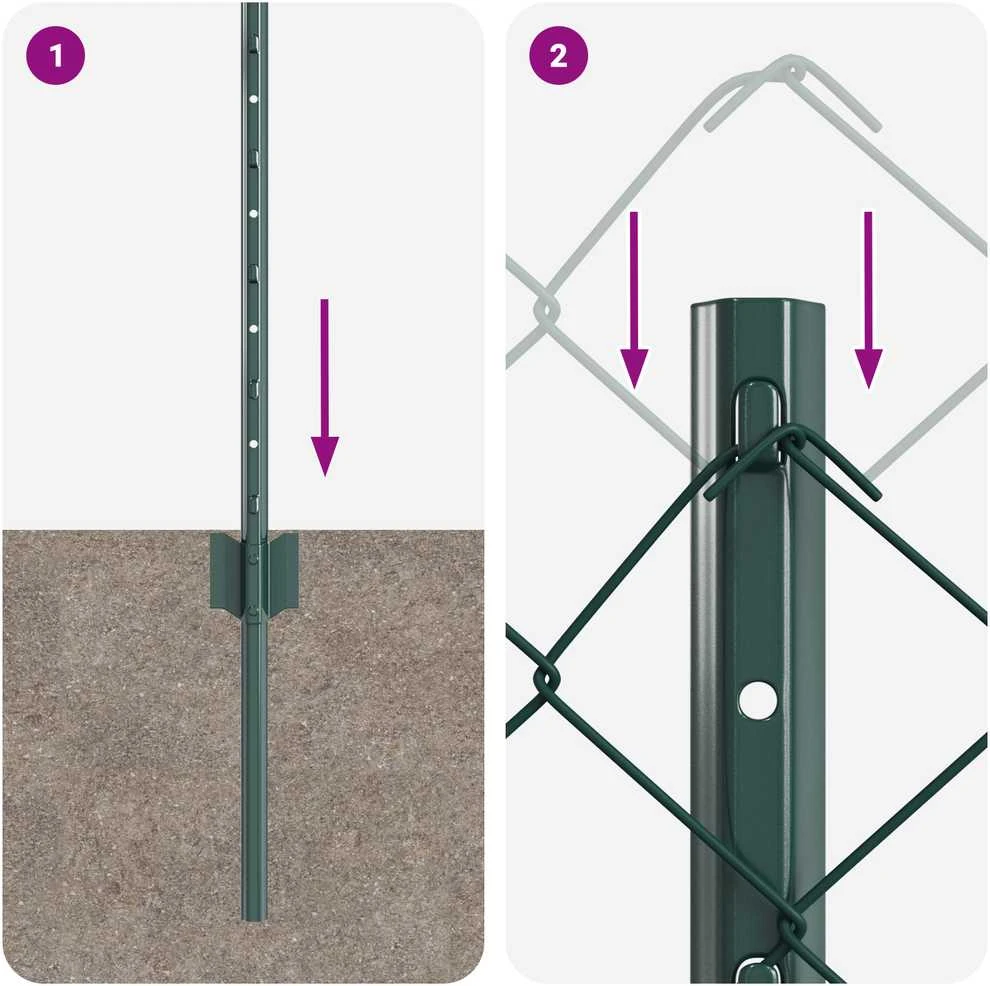 1

2