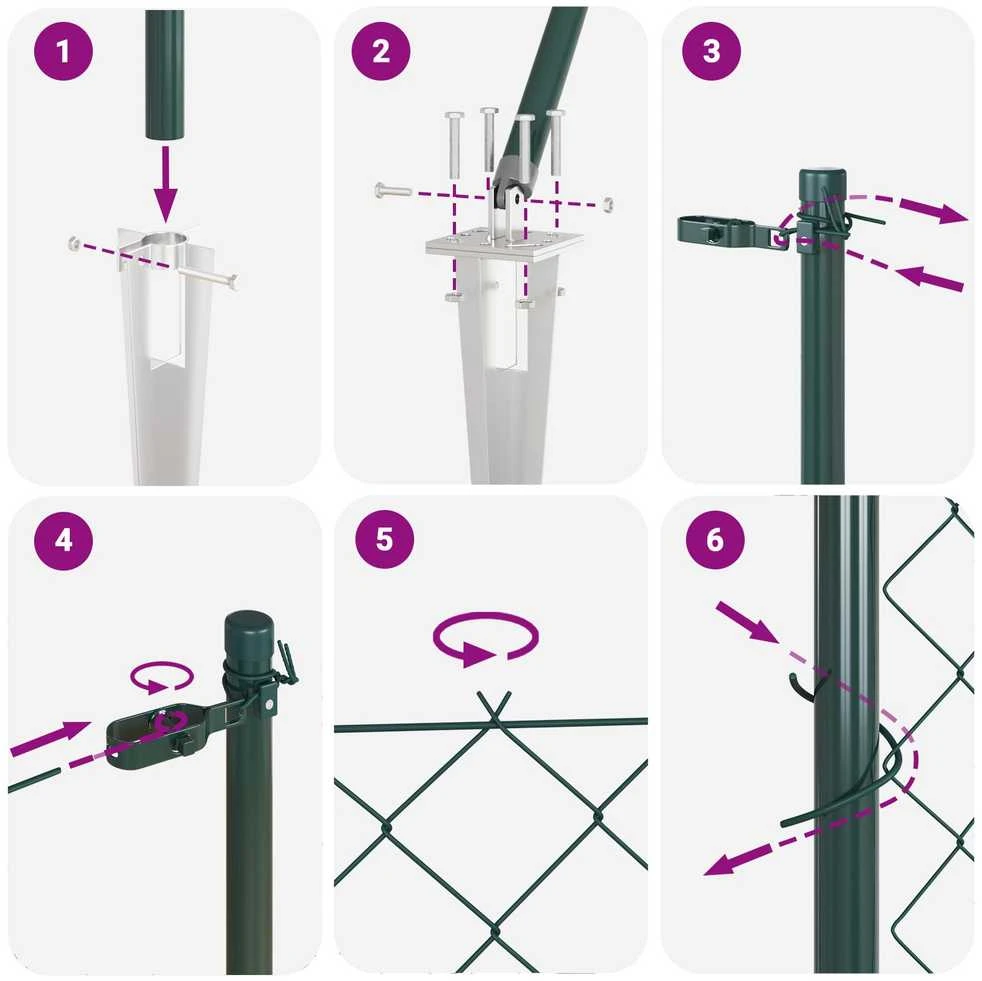 1

2

3

4

5

6