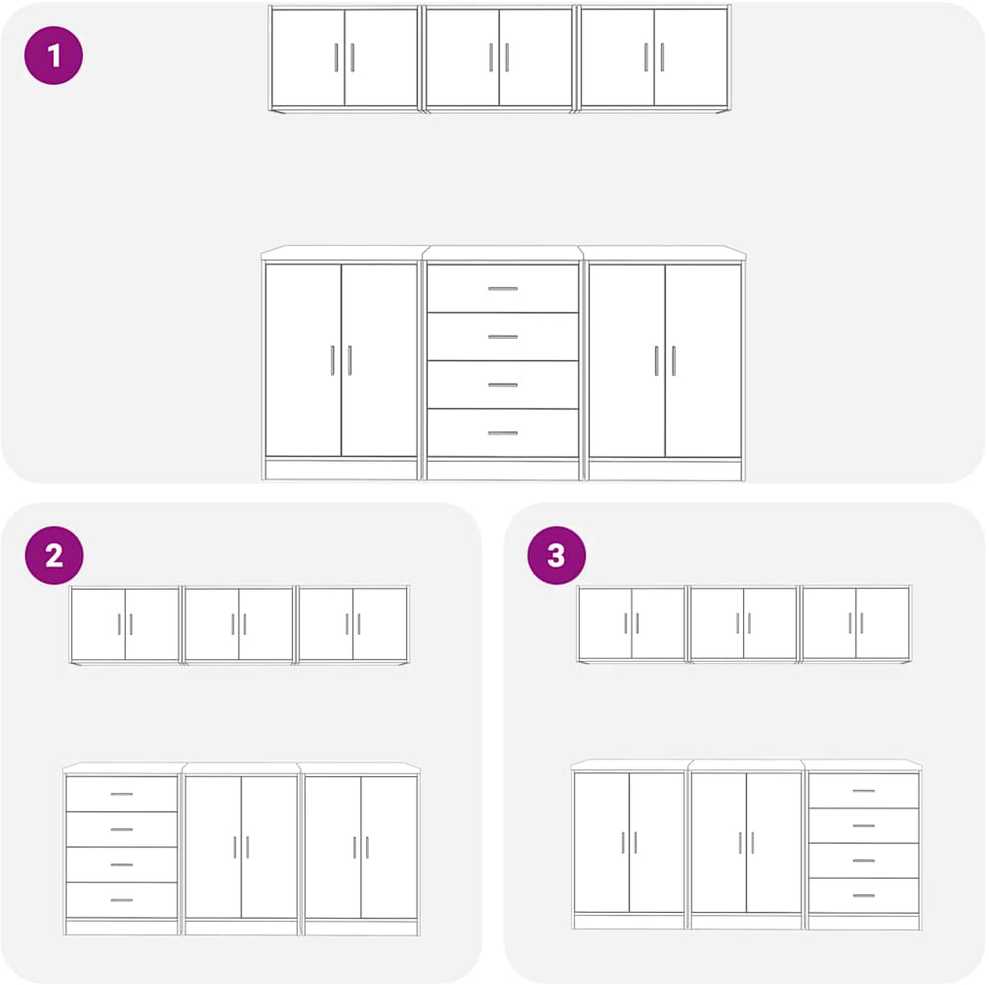 1

2

3