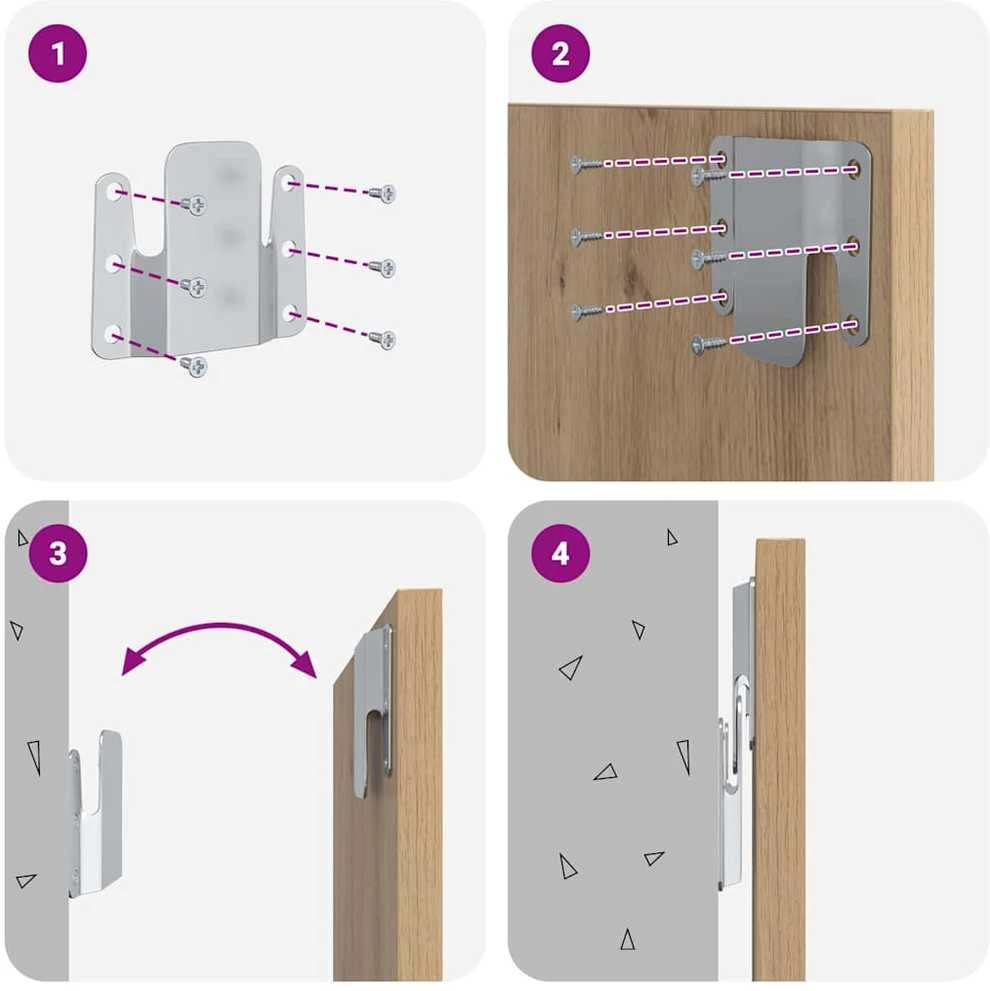 1

2

3

4