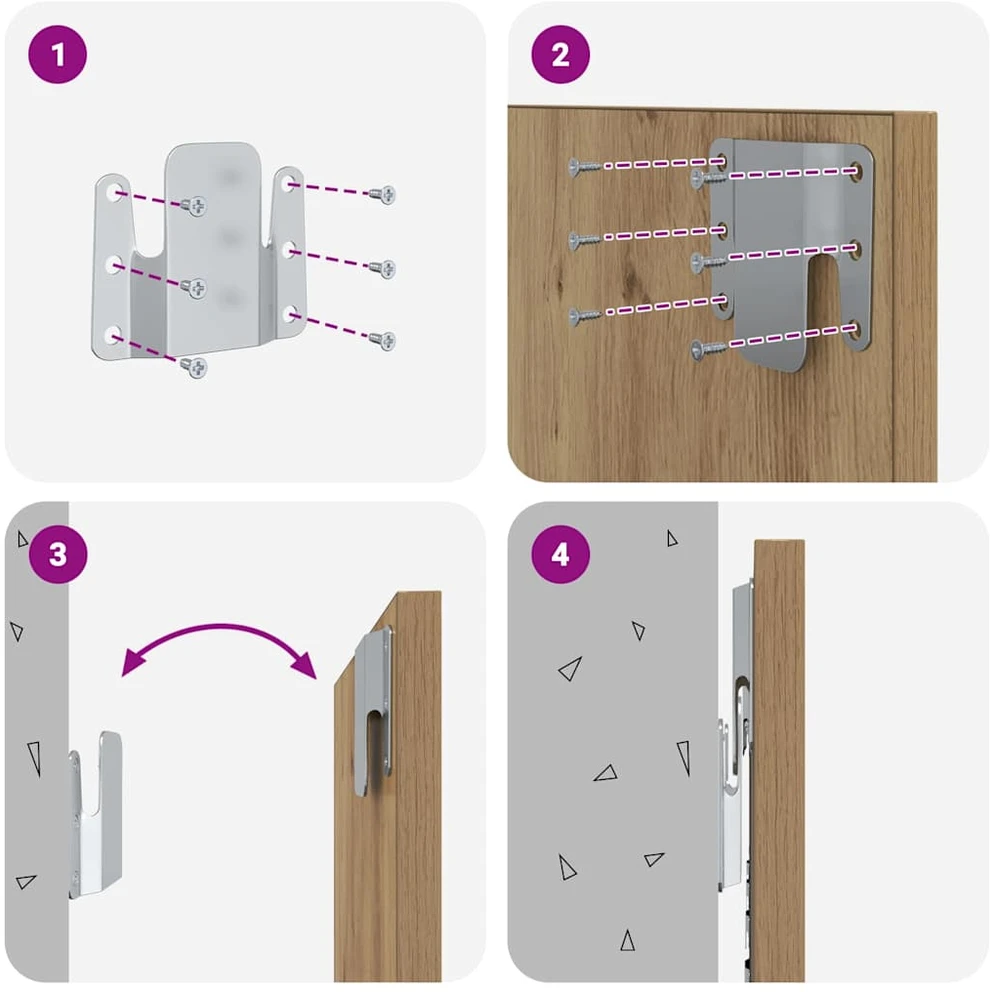 1

2

3

4