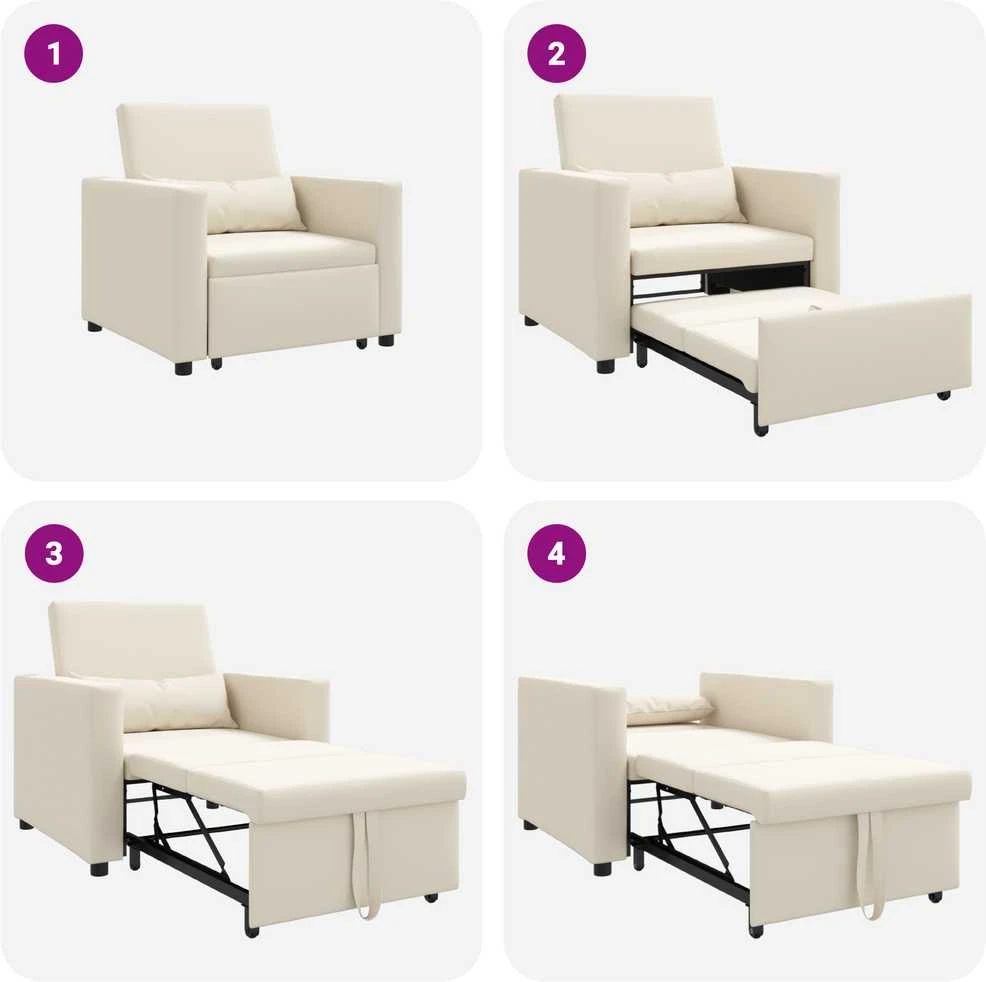 1

2

3

4