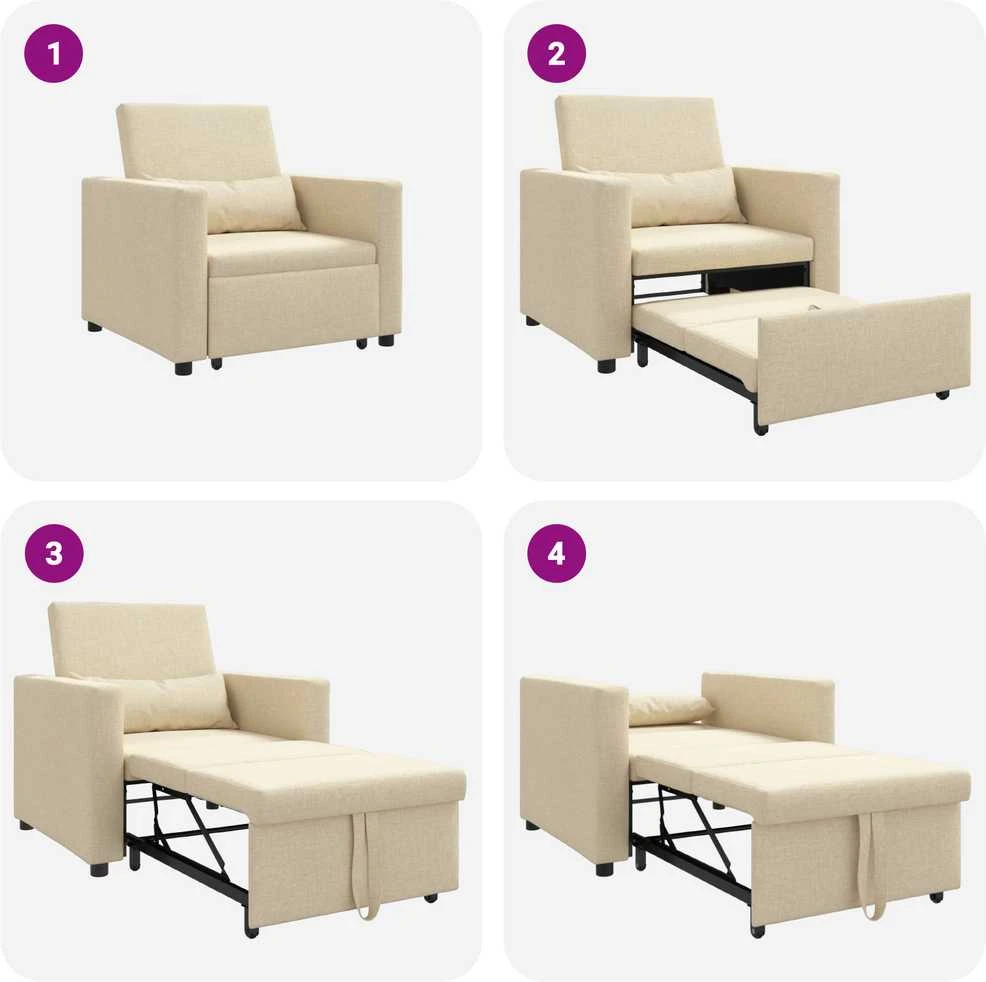 1

2

3

4