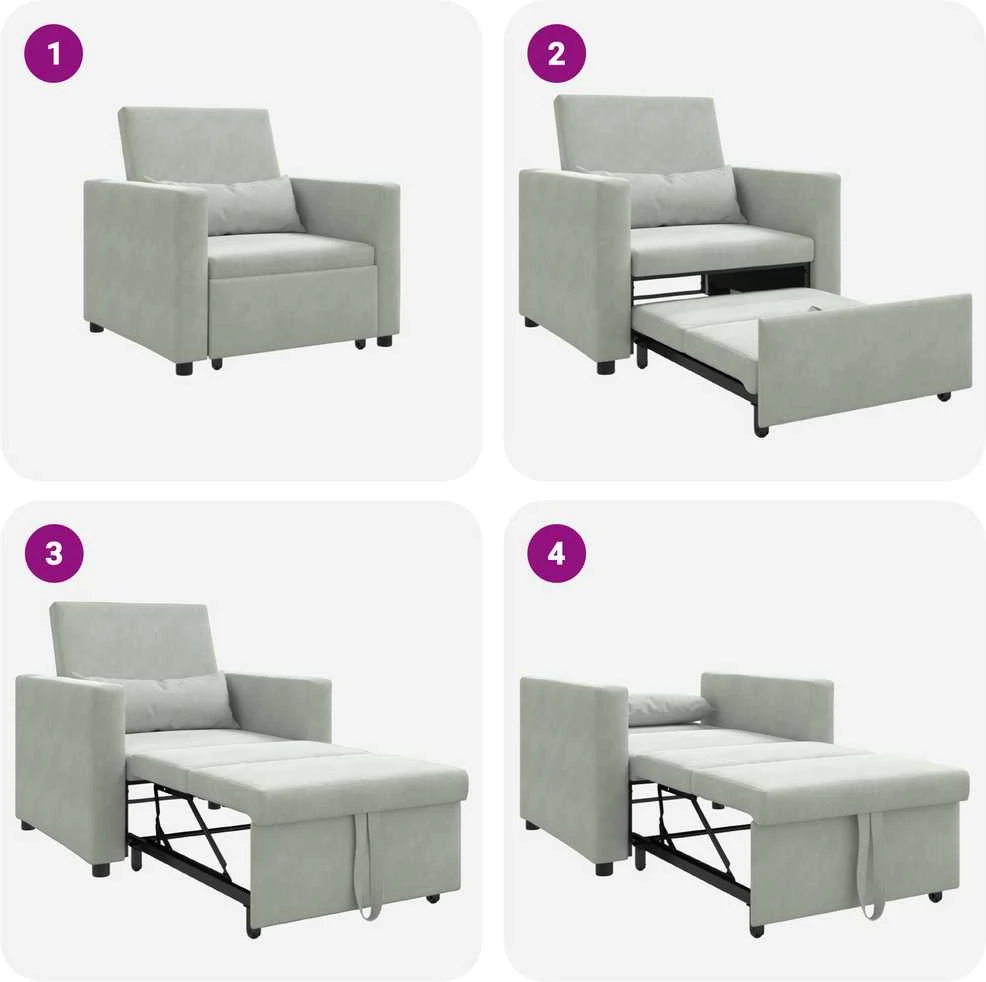 1

2

3

4