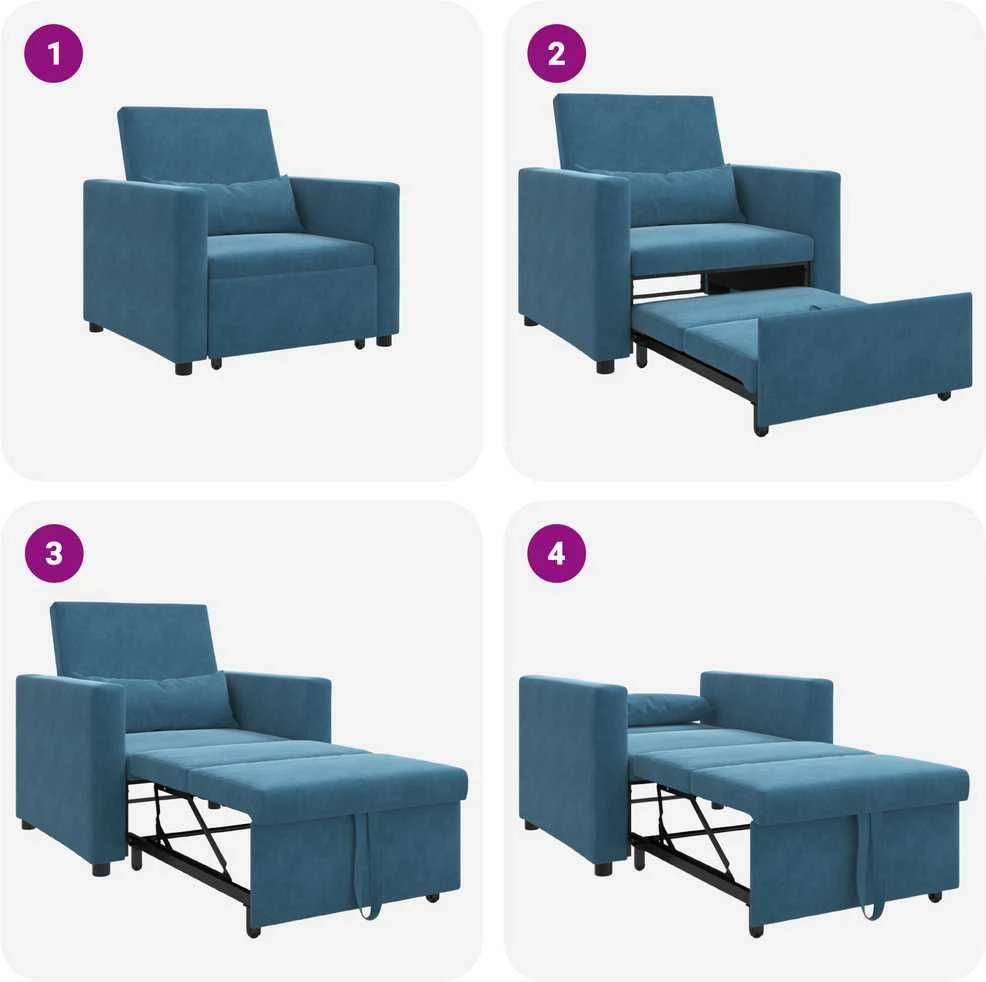 1

2

3

4