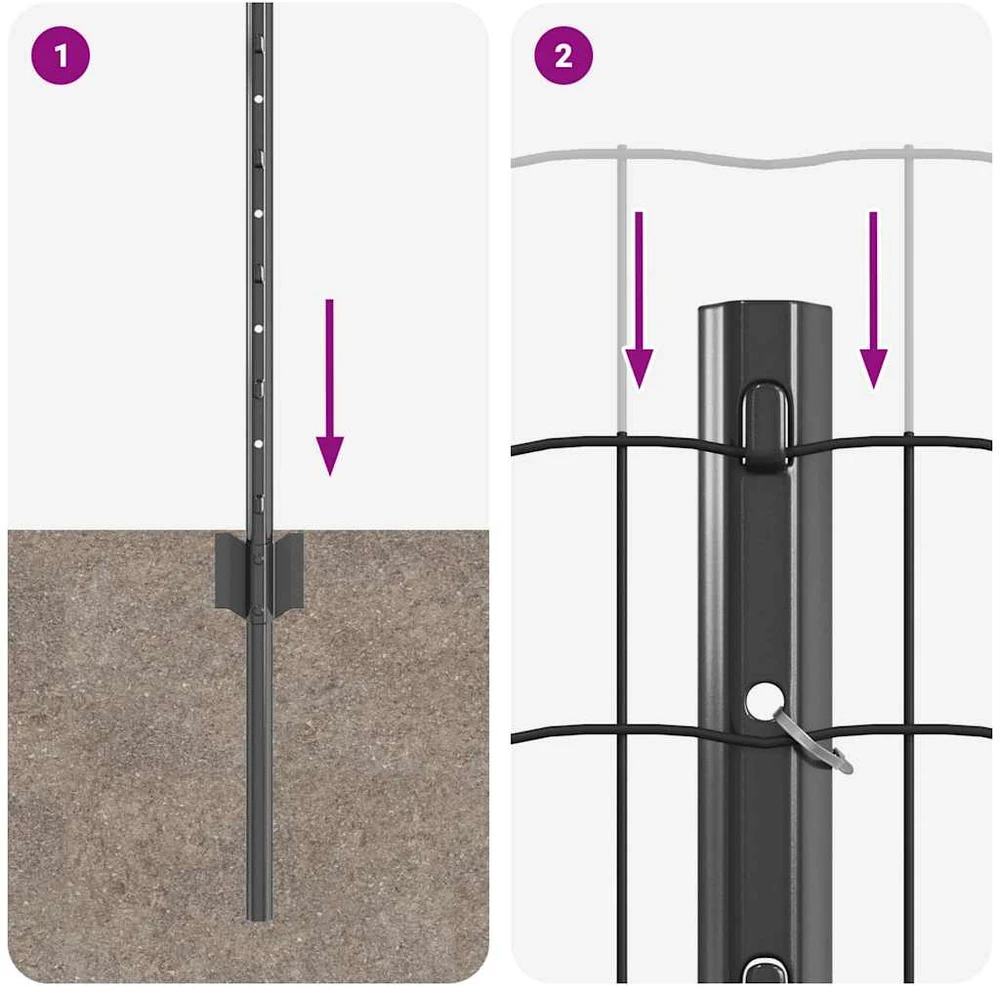 1

2