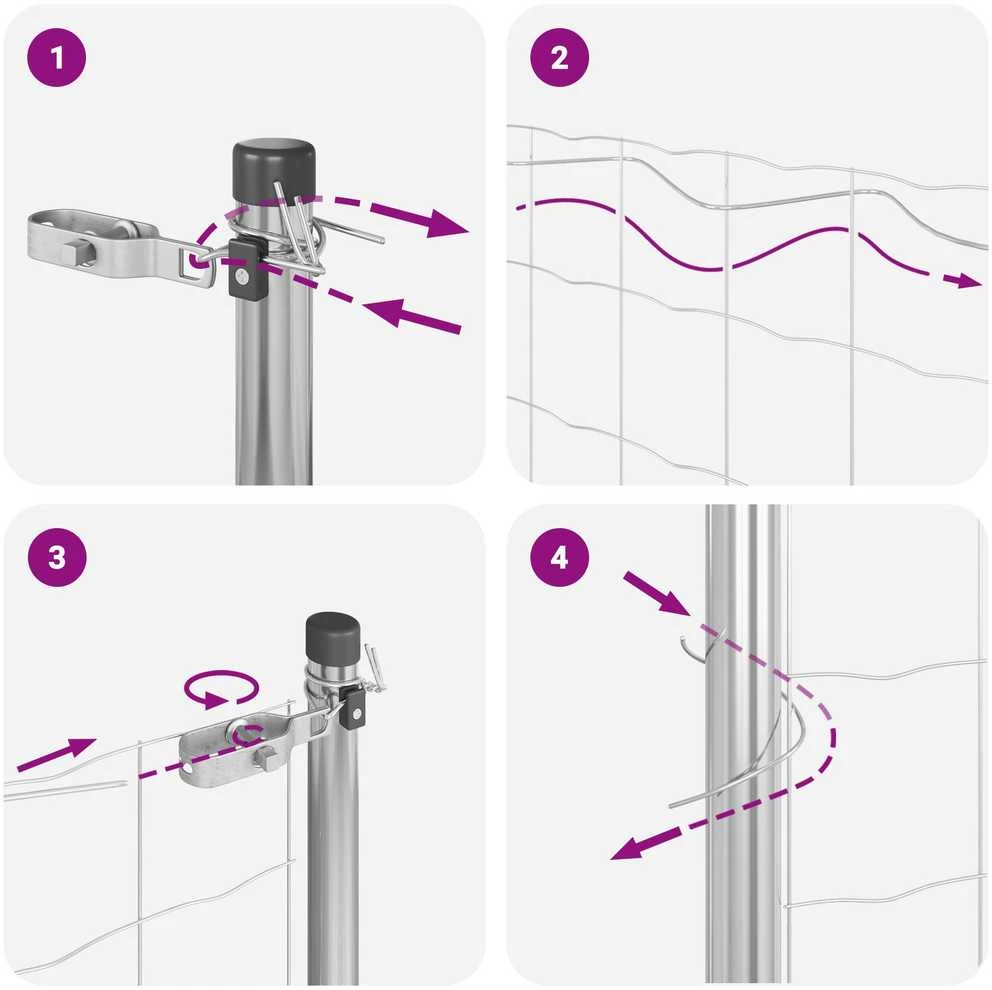 1

2

3

4