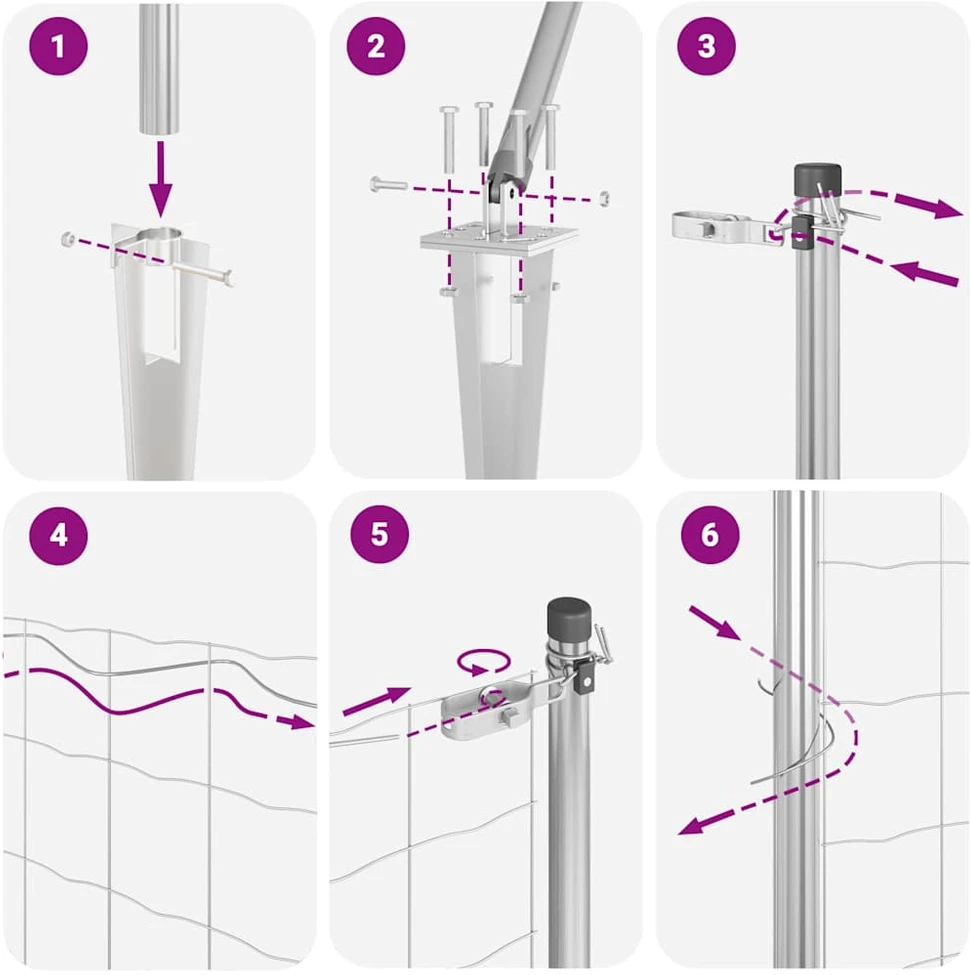 1

2

3

4

5

6