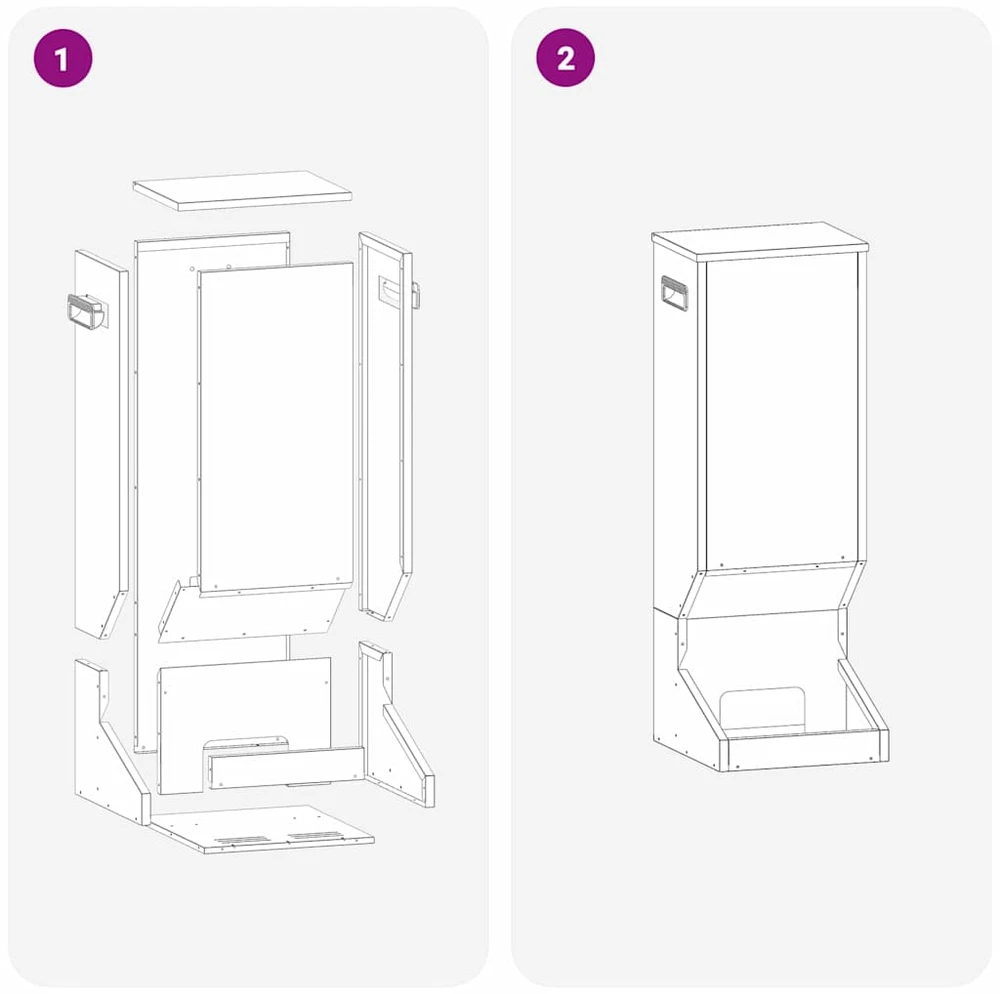 1

2