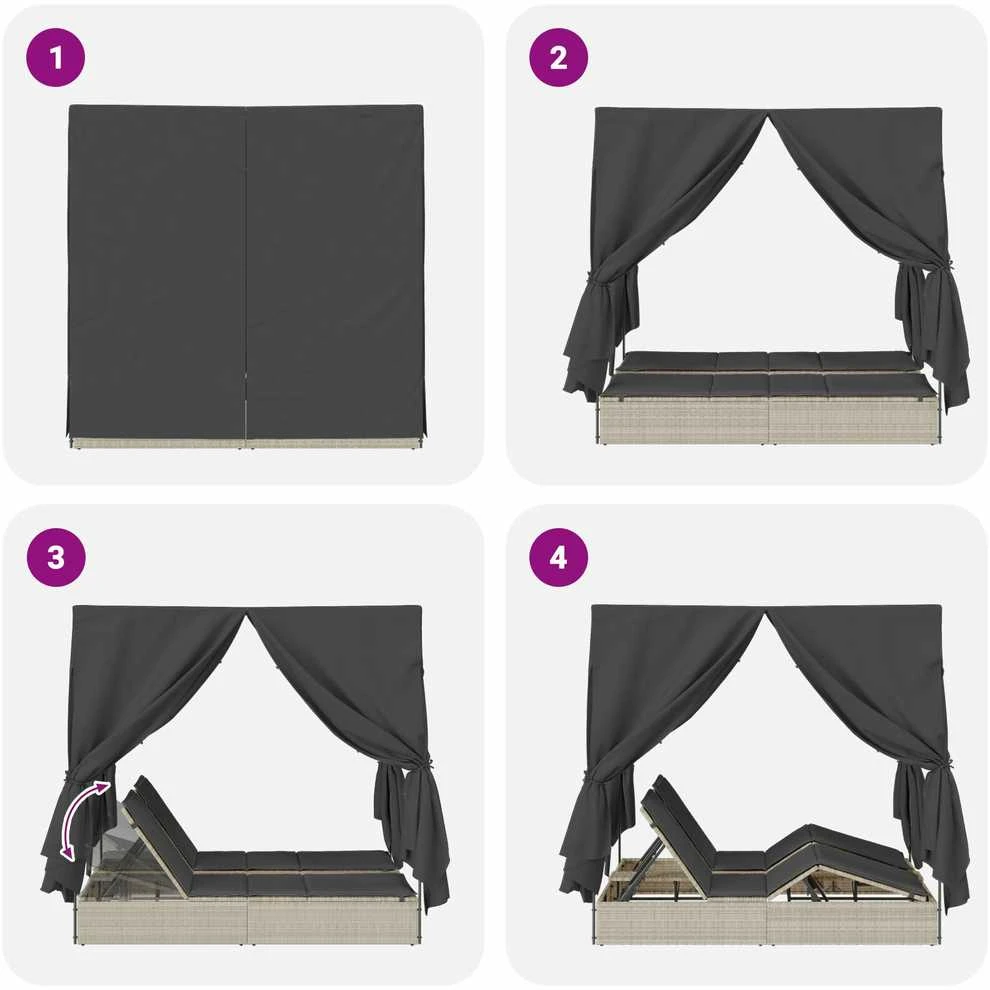 1

2

3

4