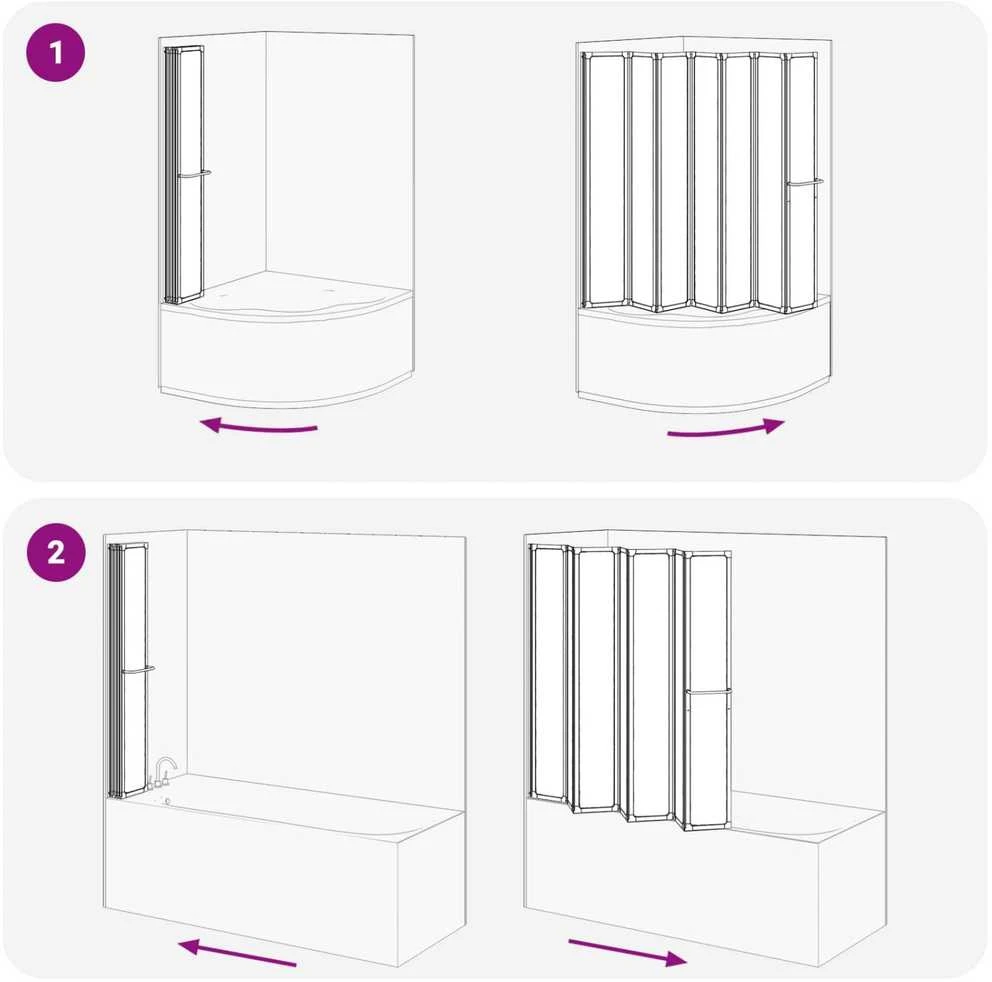 1

2