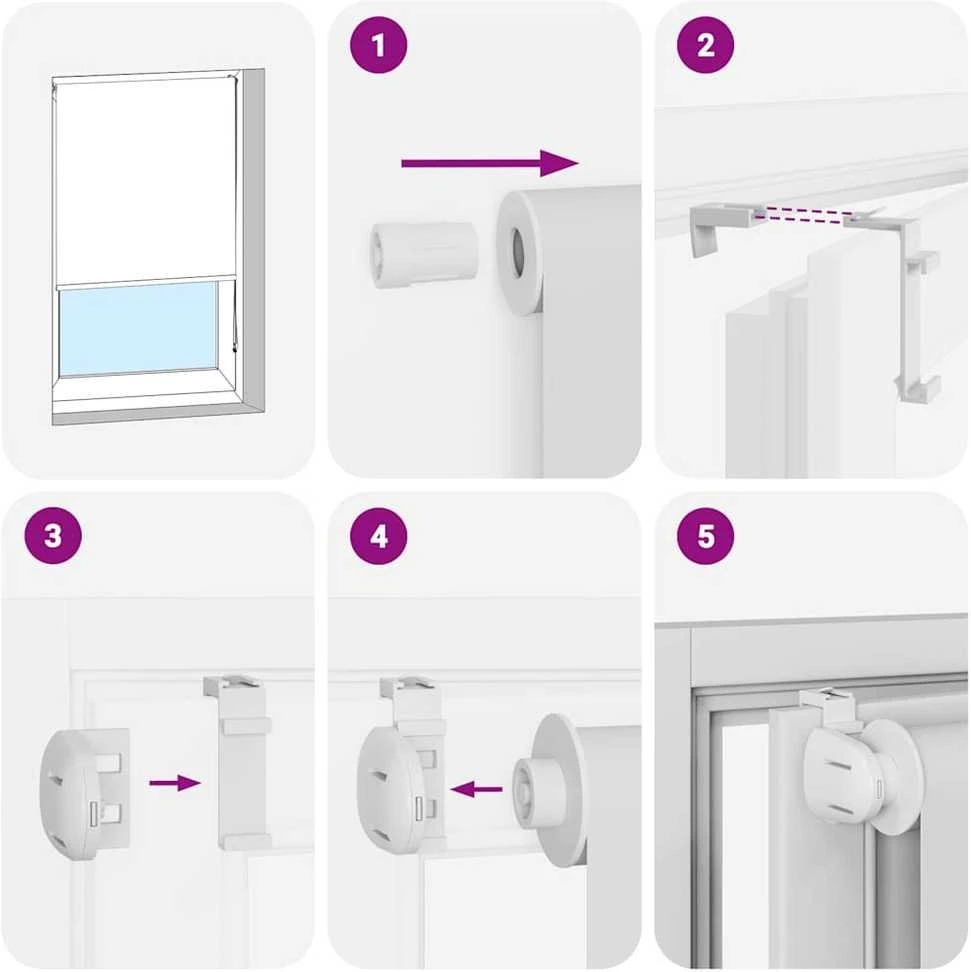 1

2

3

4

5