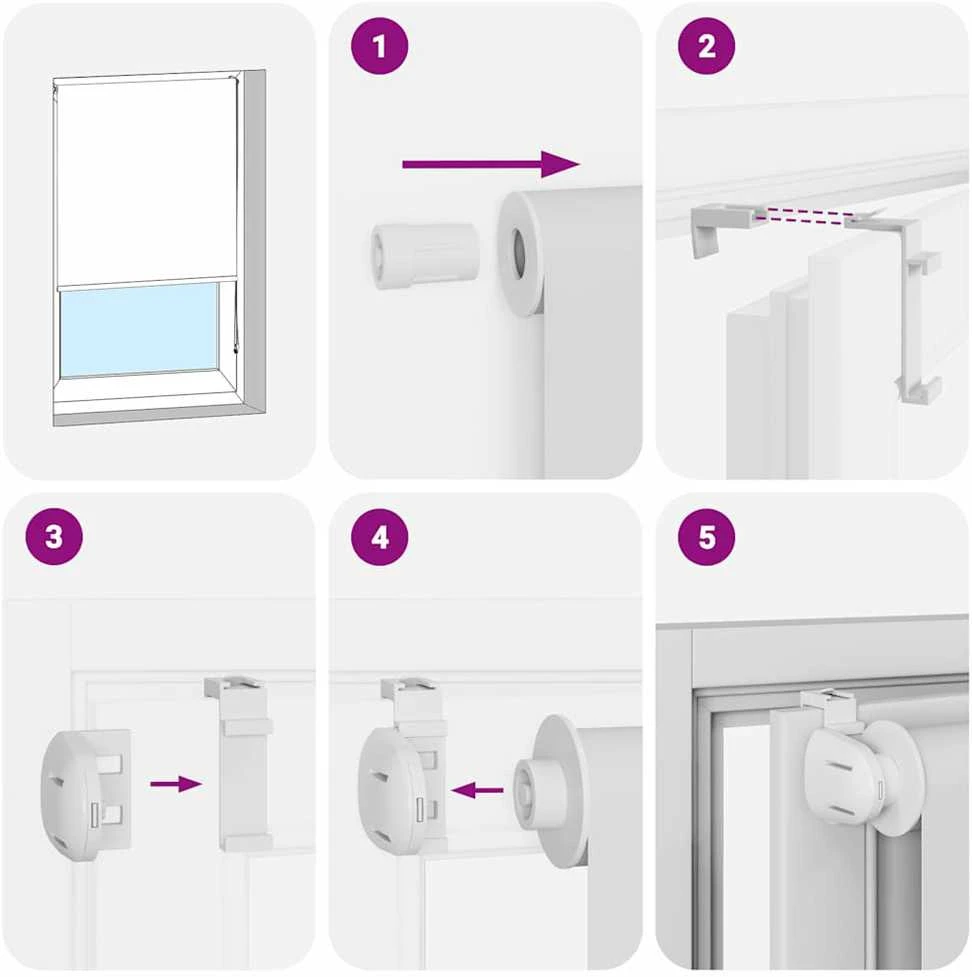 1

2

3

4

5