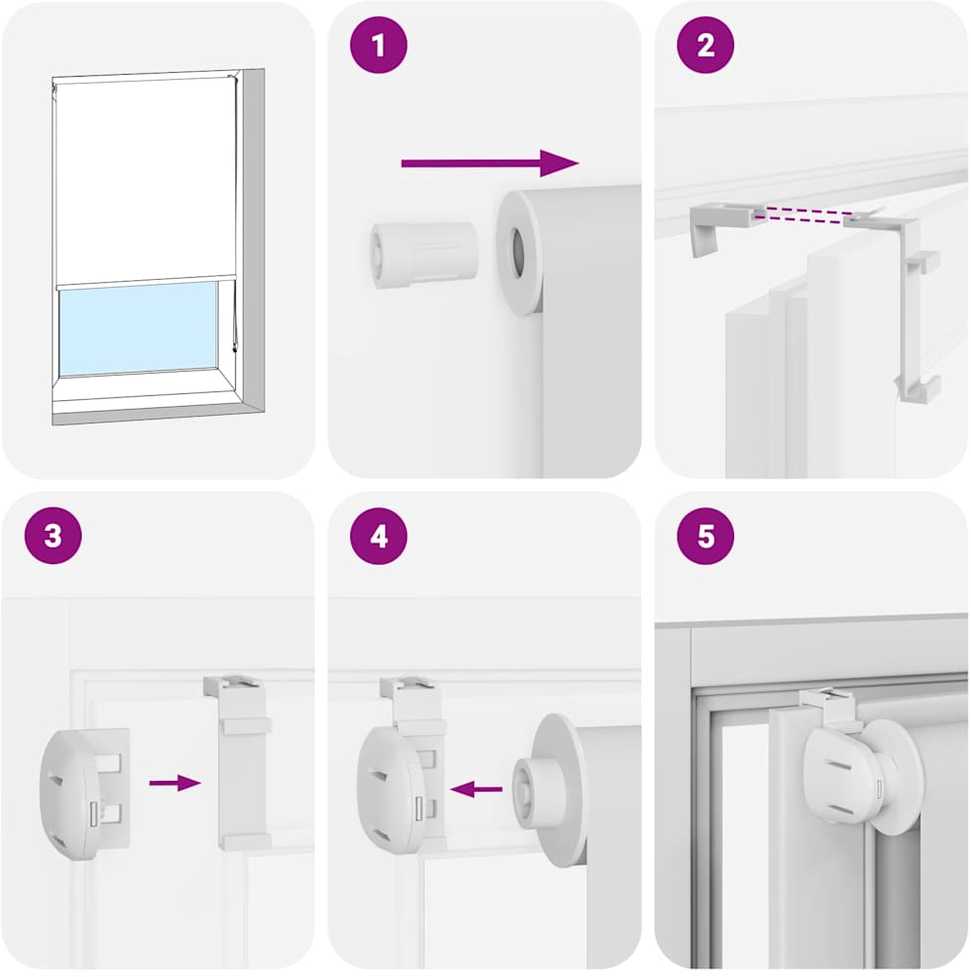 1

2

3

4

5