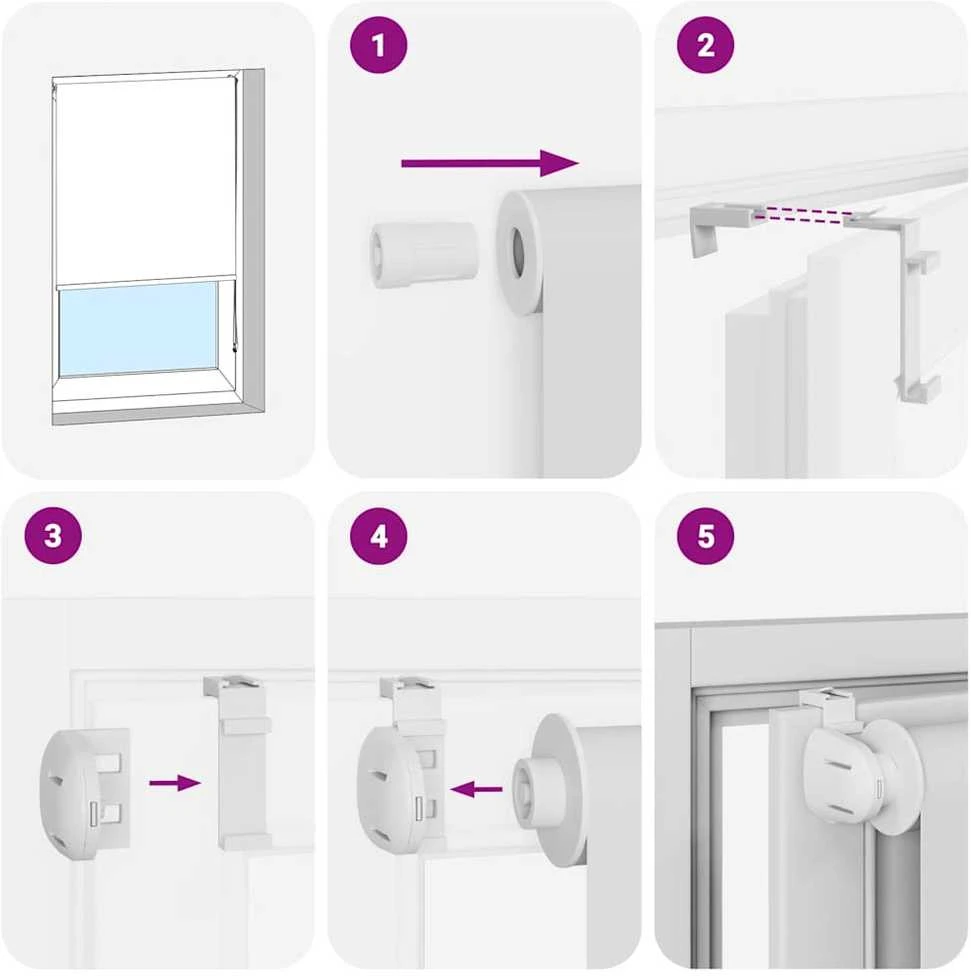 1

2

3

4

5