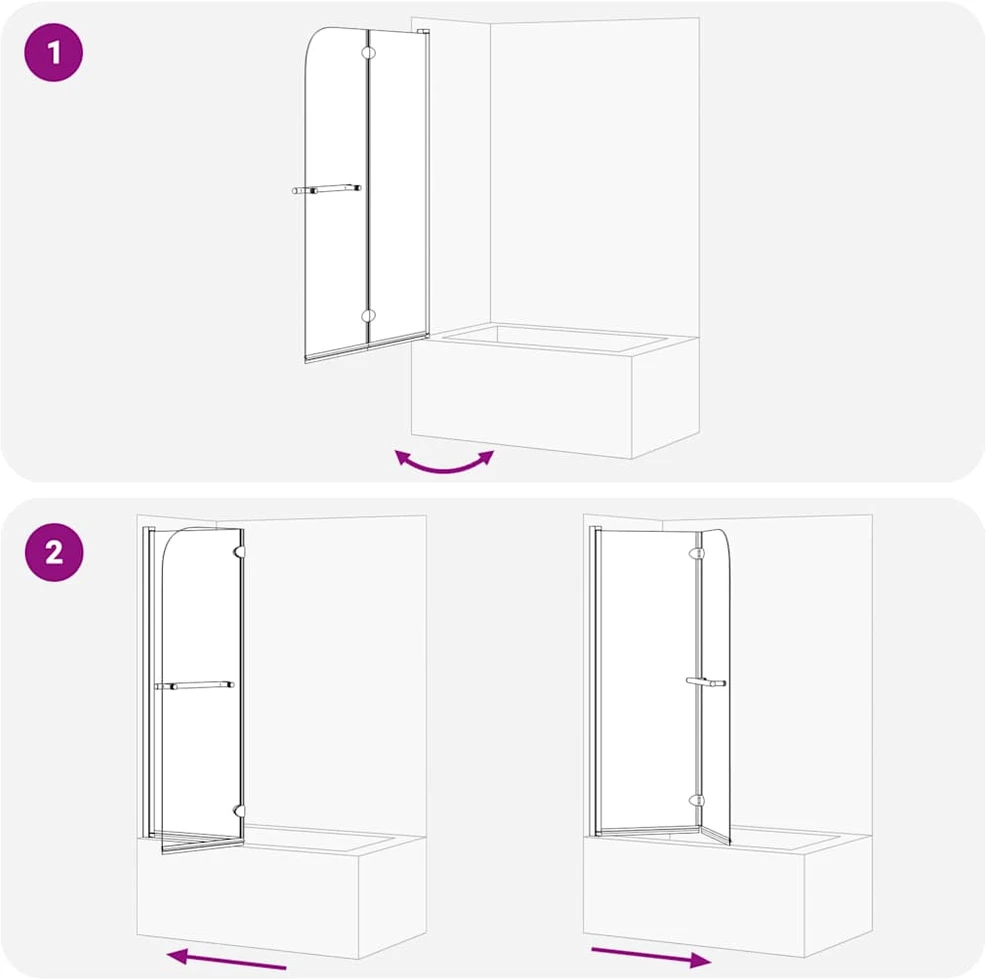 1

2