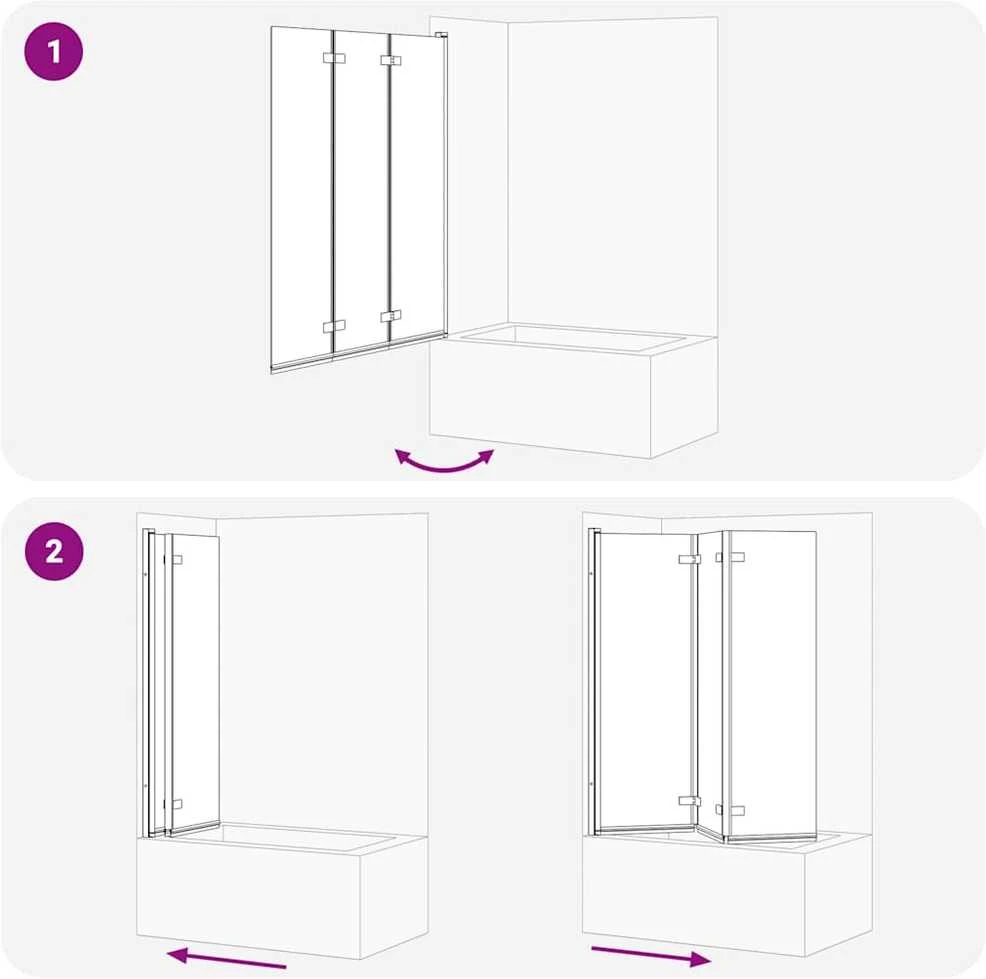 1

2