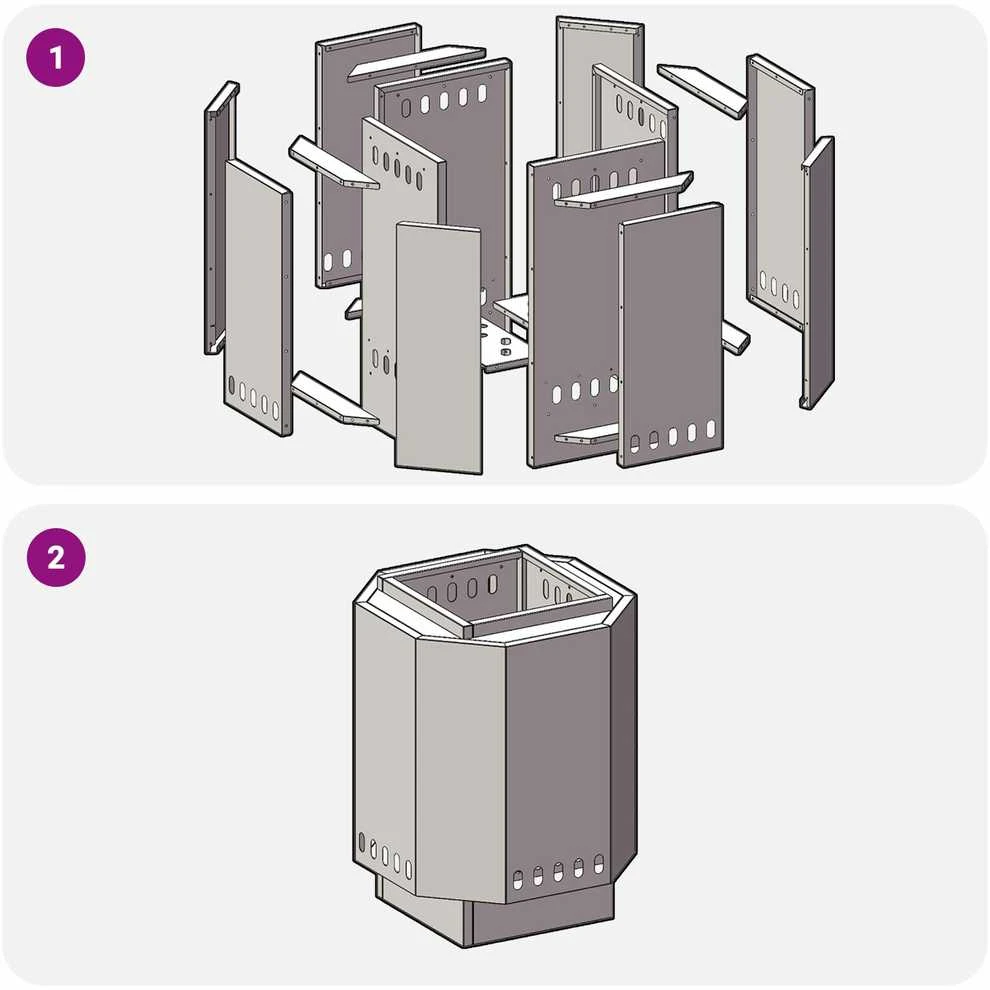 1

2