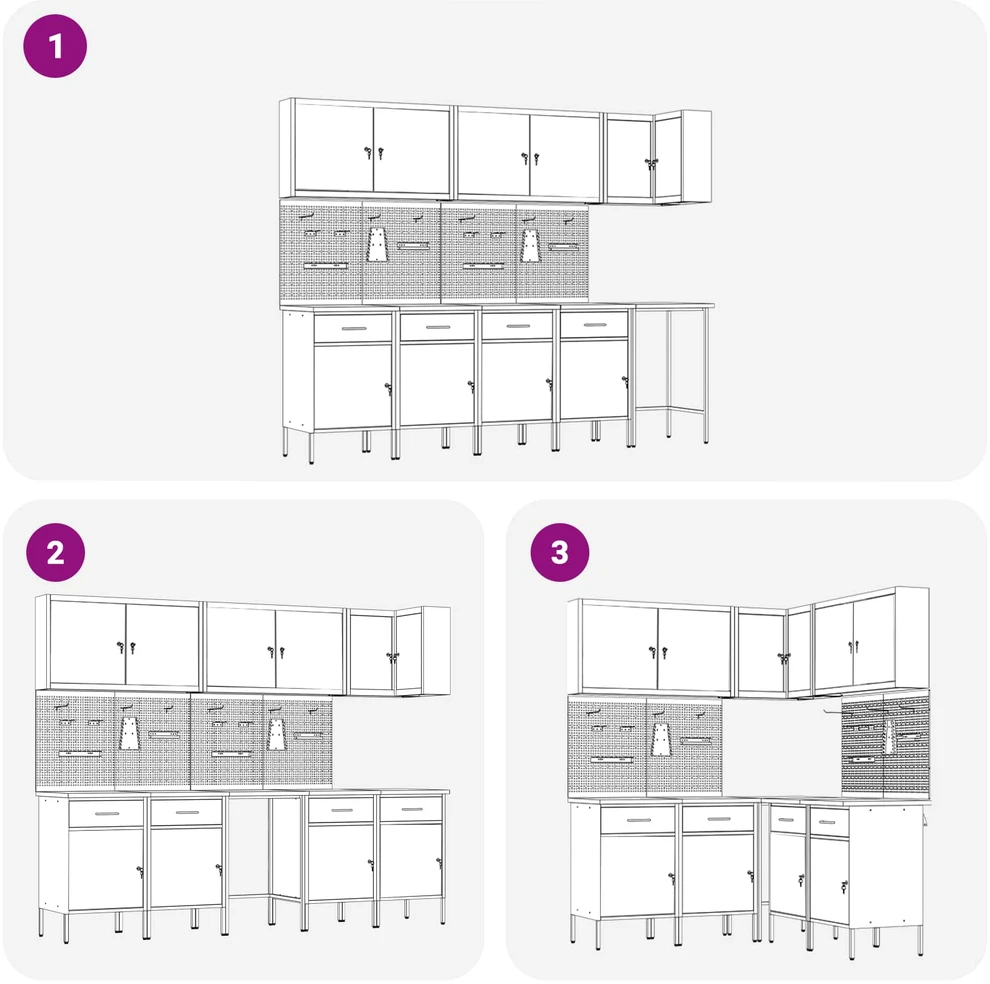 1

2

3