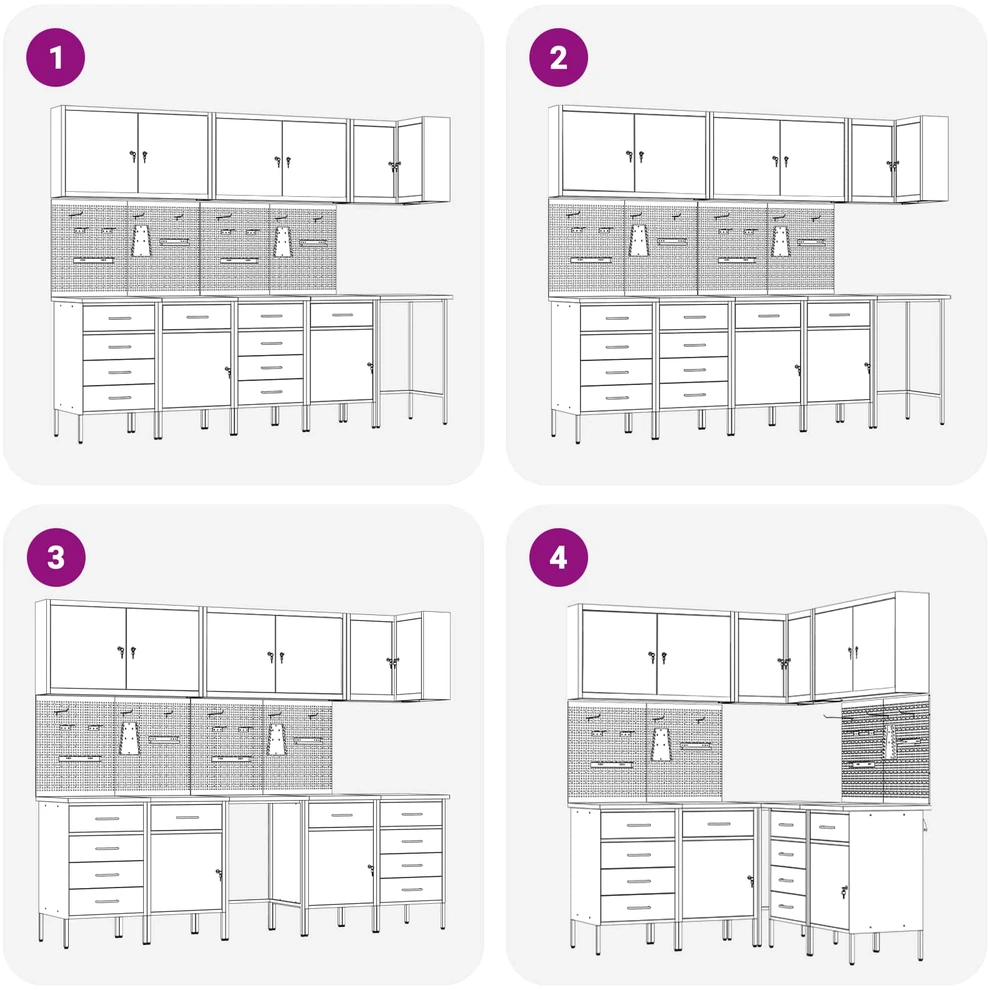 1

2

3

4