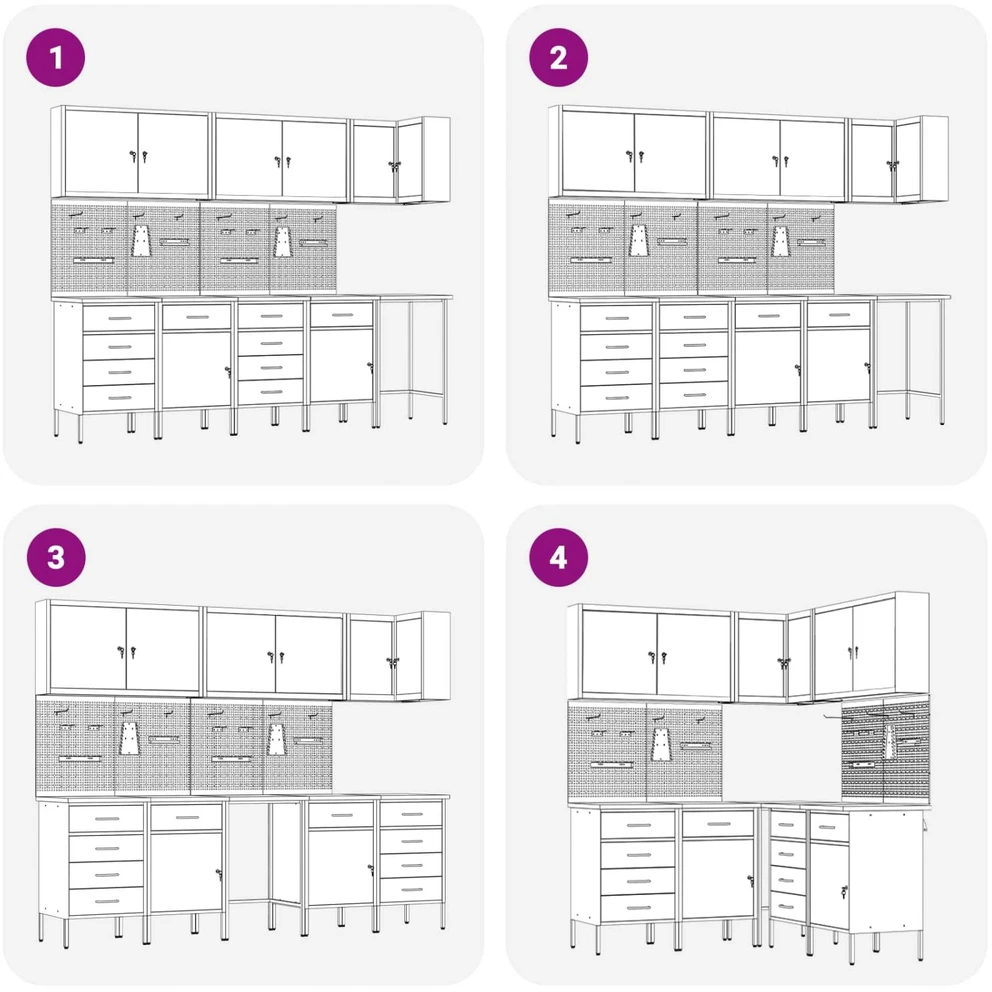 1

2

3

4