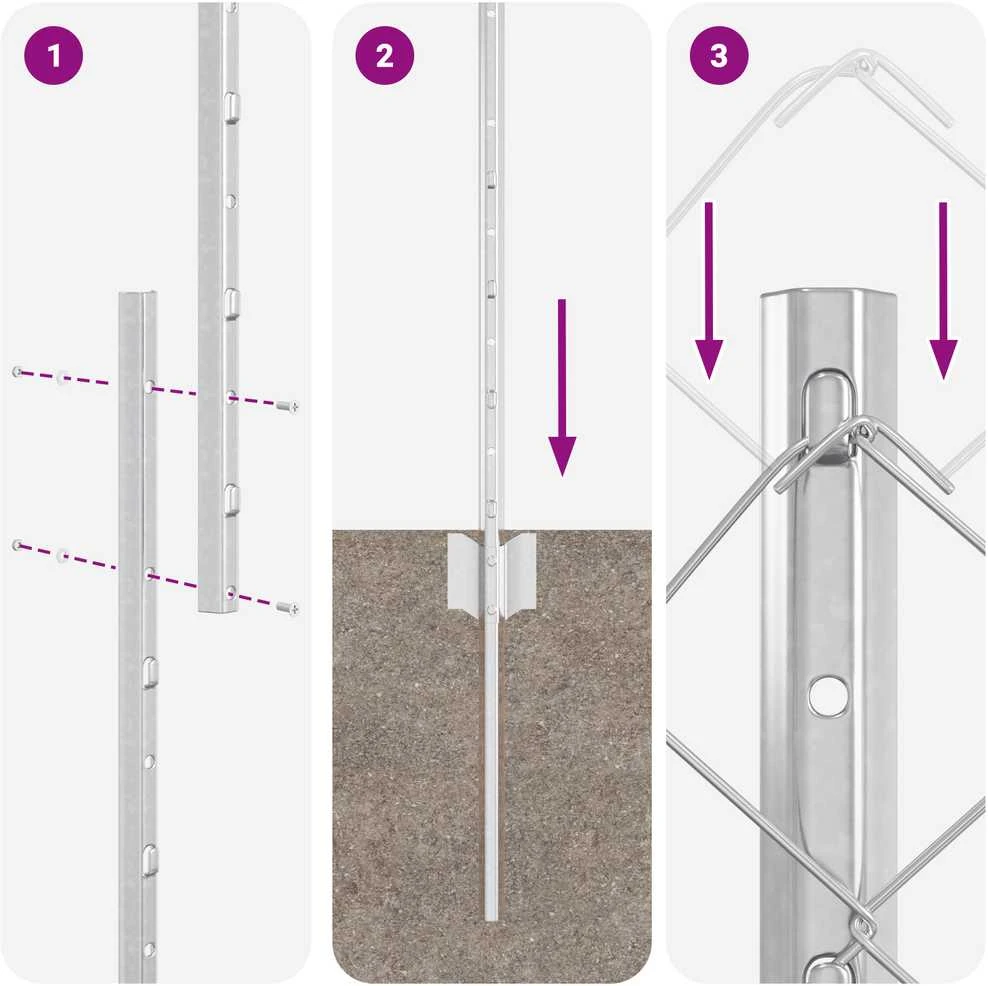 1

2

3