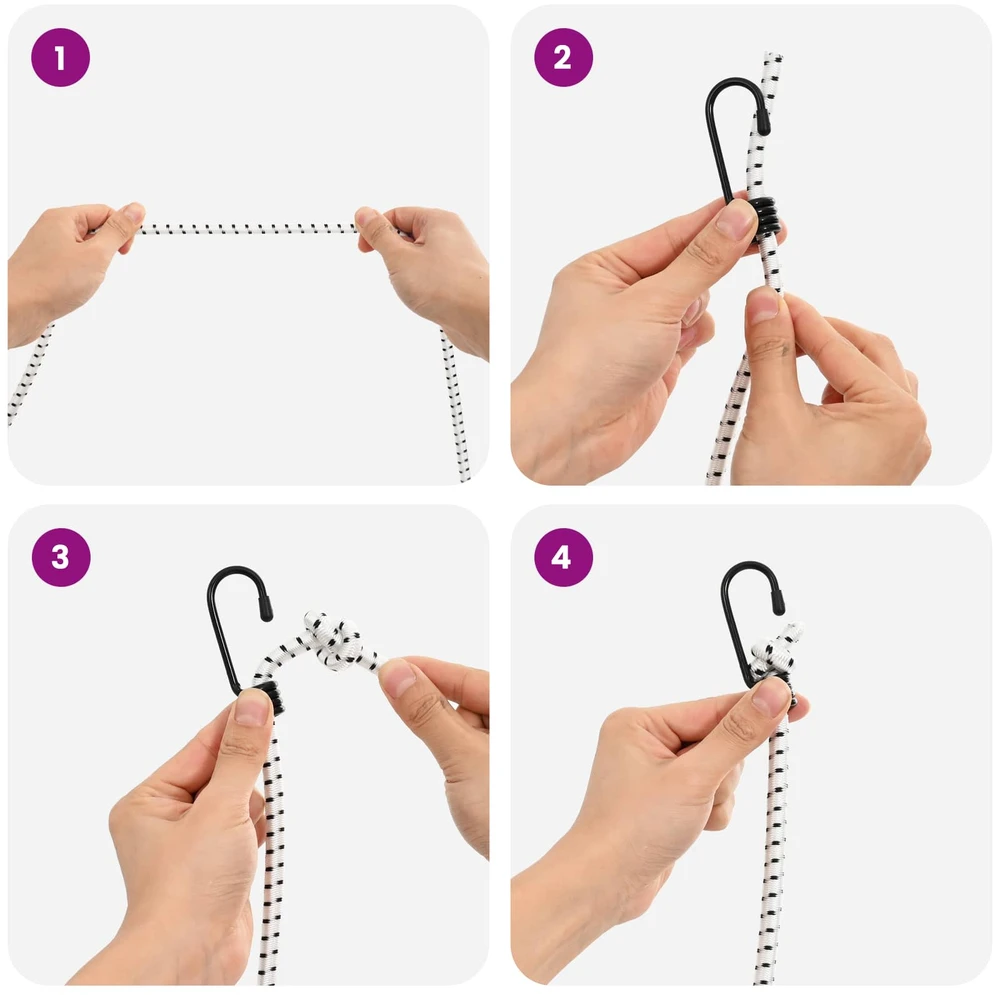 1

2

3

4